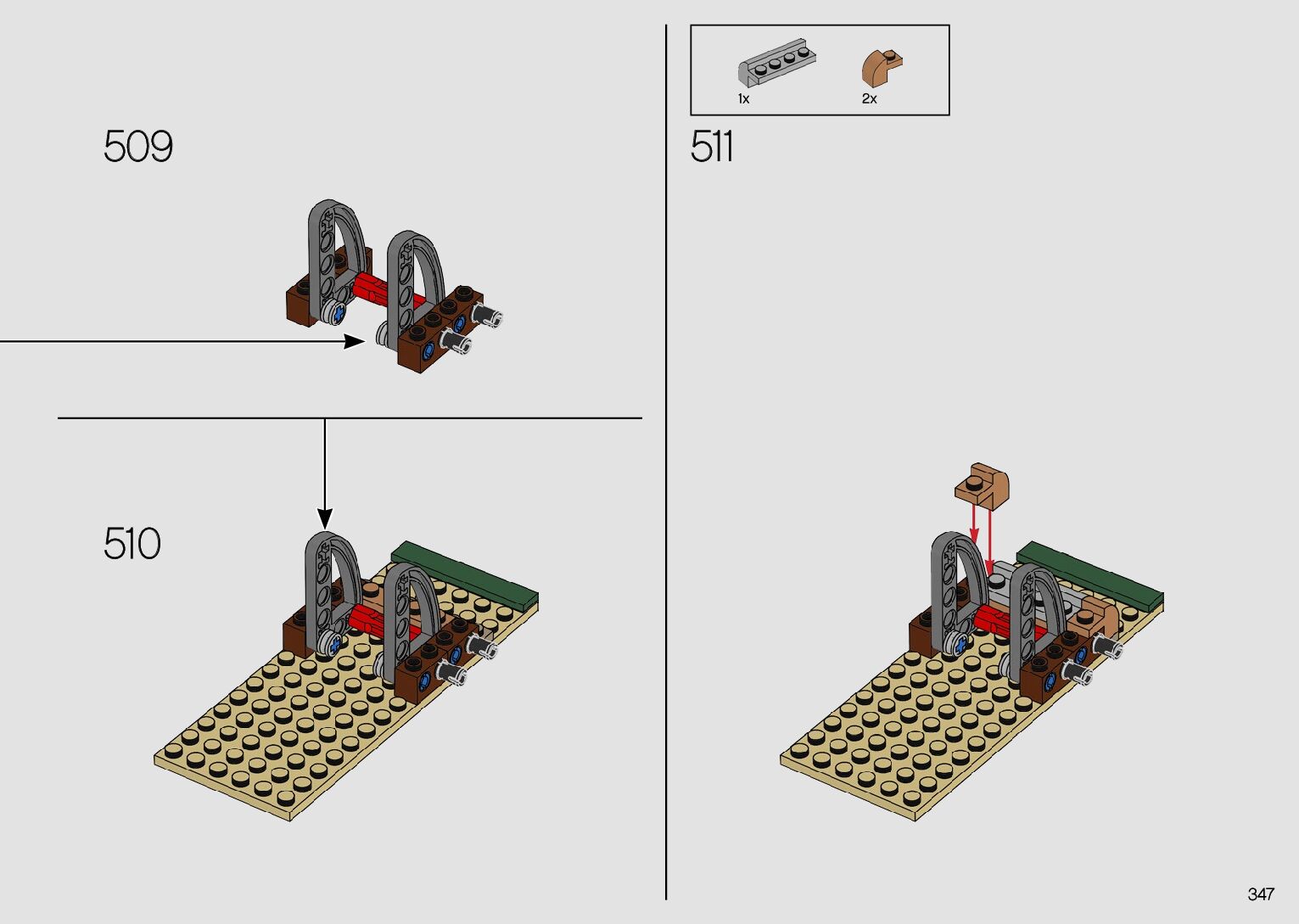 509

510

1x

2x

511

347