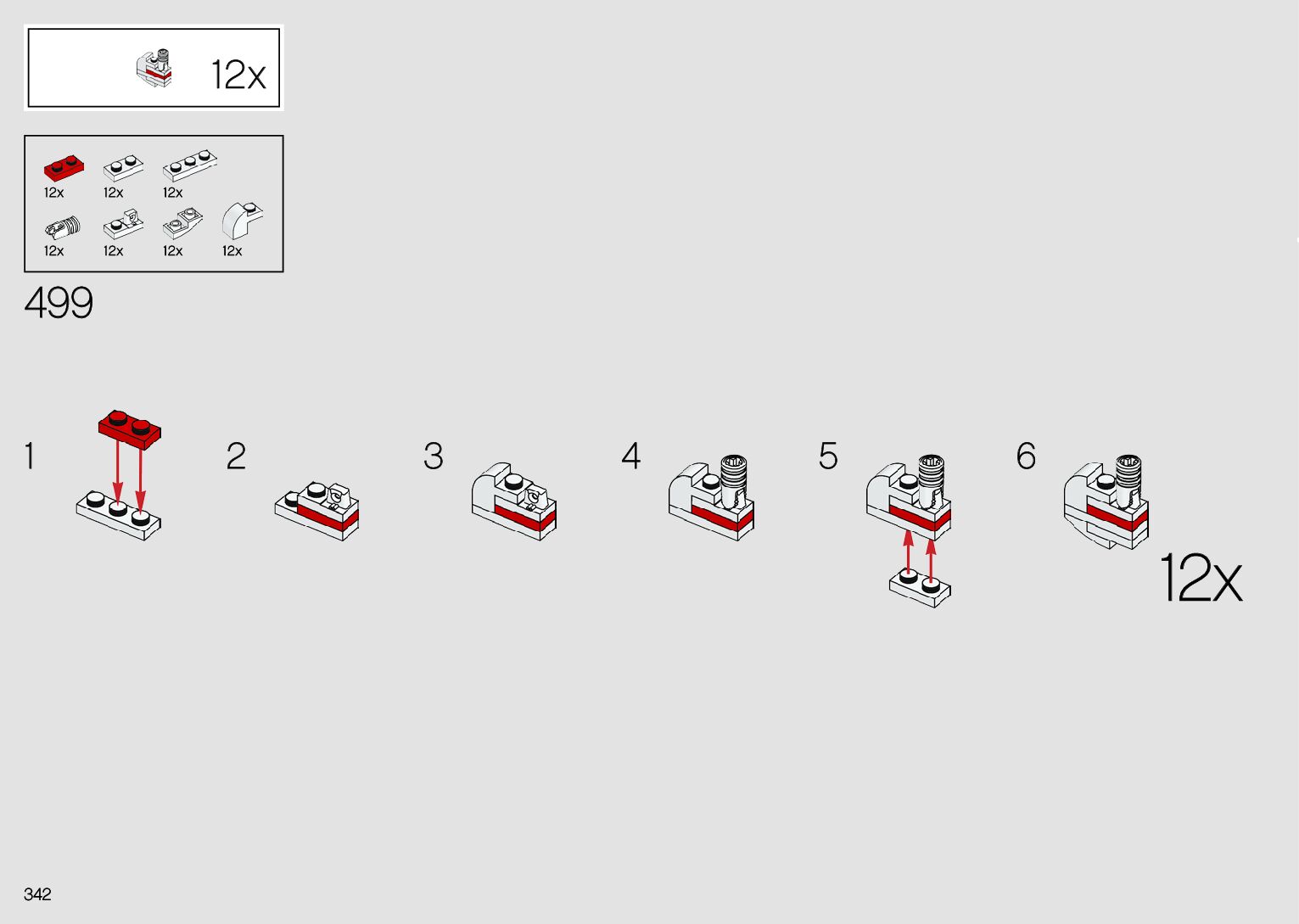 12x

12x 12x 12x
12x 12x 12x 12x

499

1

2

3

4

5

6

12x

342