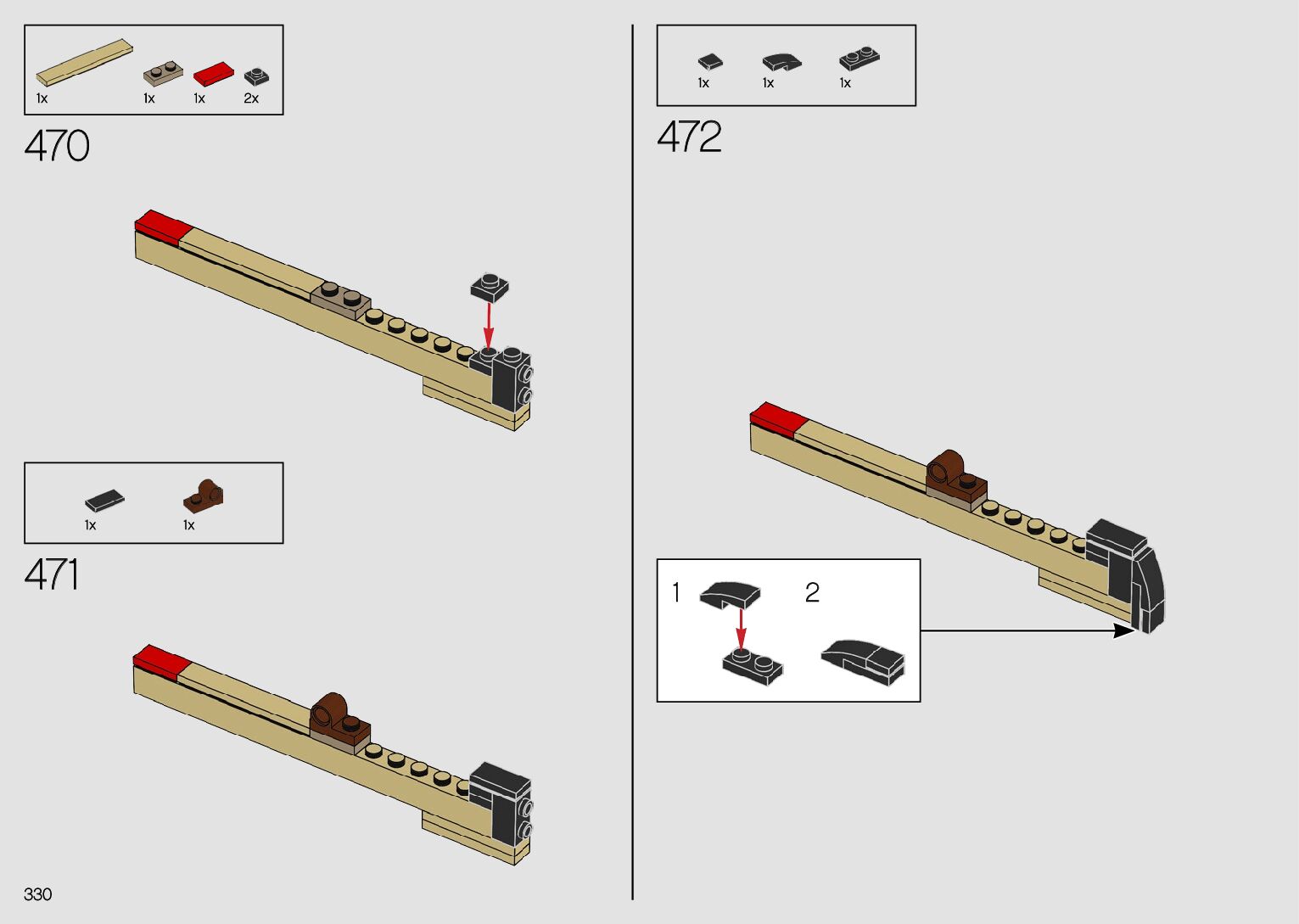 1x 1x 1x 2x

470

1x 1x

471

330

1x 1x 1x

472

1 2