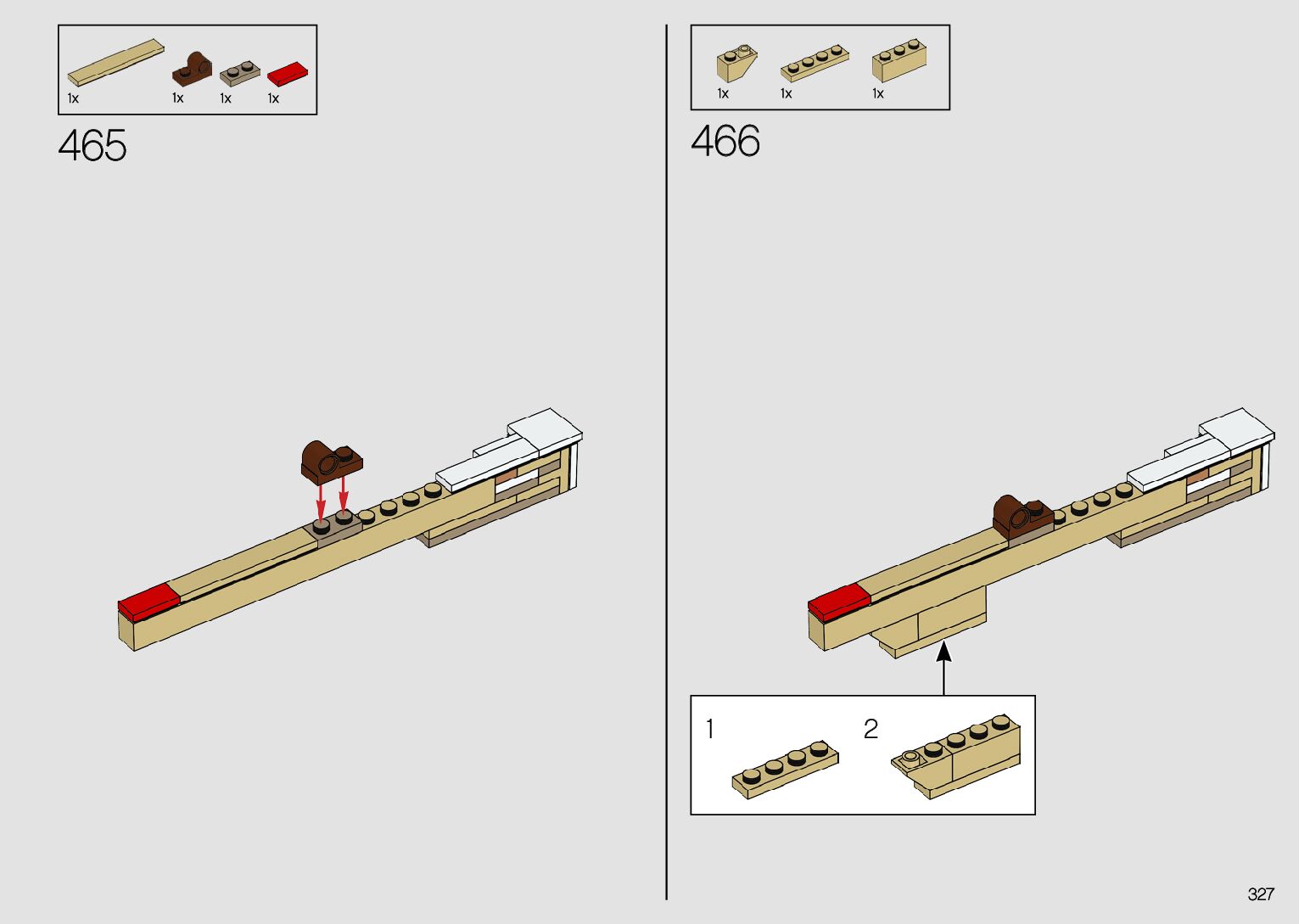 1x 1x 1x 1x

465

1x 1x 1x

466

1

2

327