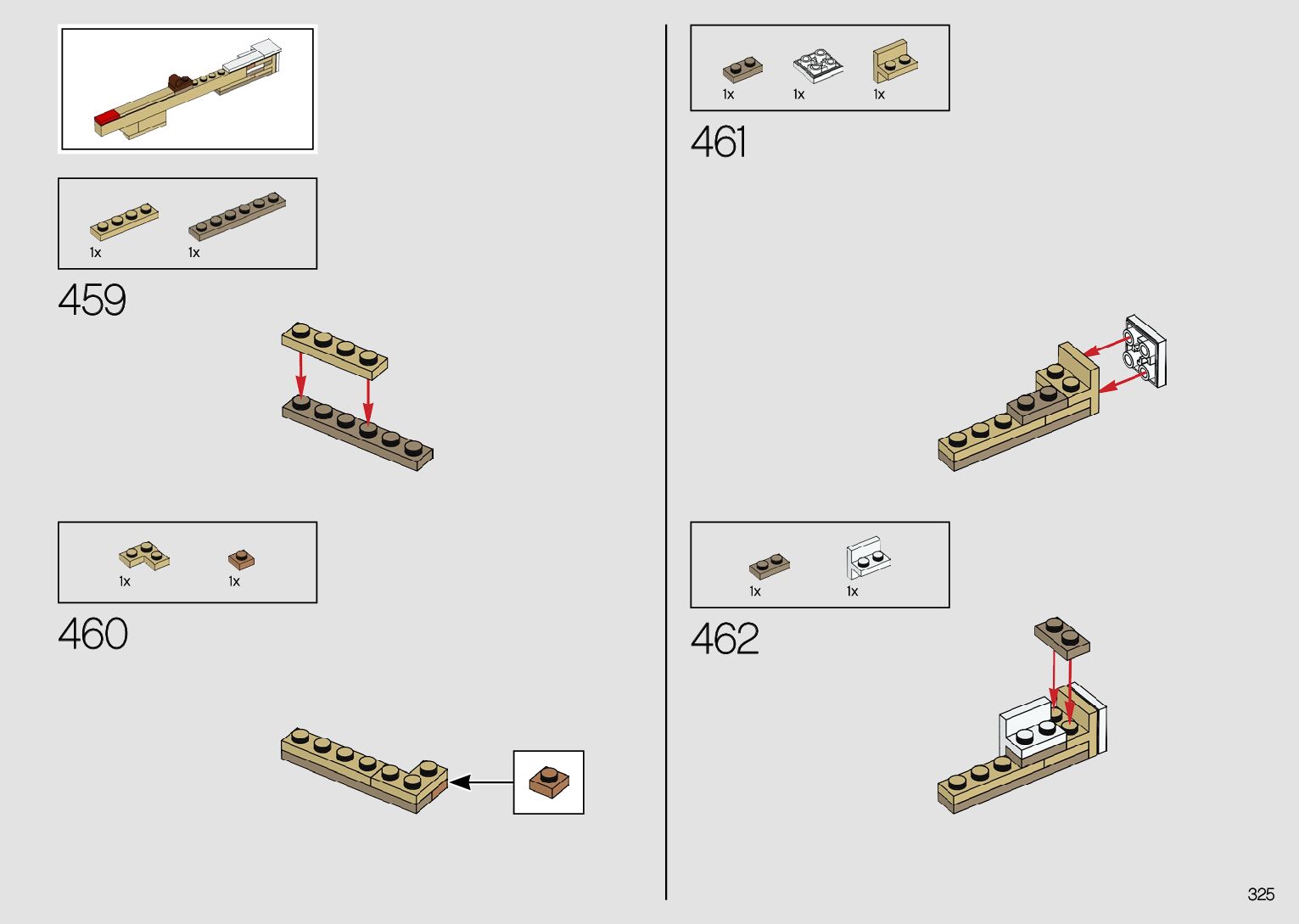 1x 1x

459

1x 1x

460

1x 1x 1x

461

1x 1x

462

325