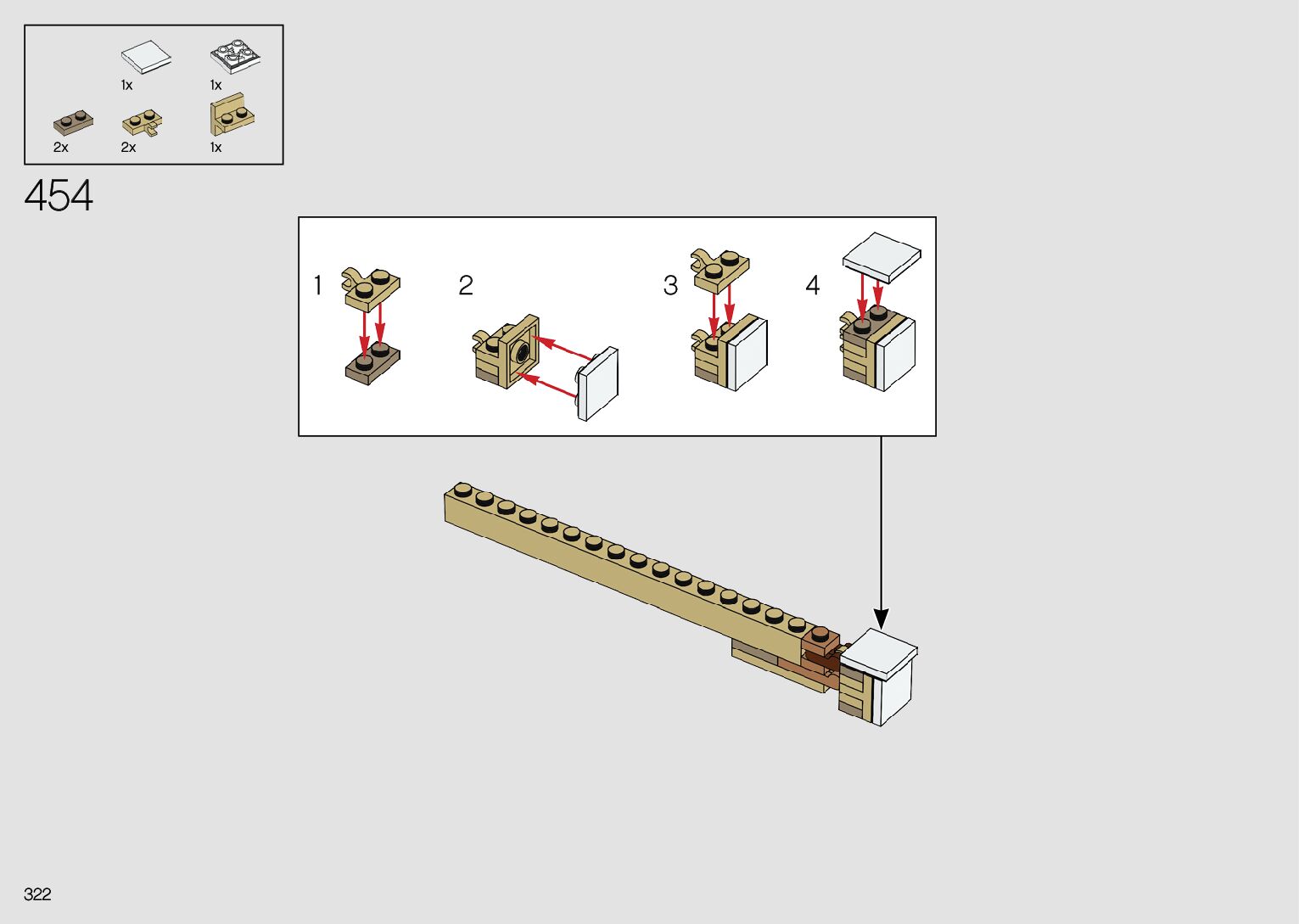 1x 1x

2x 2x 1x

454

1 2 3 4

322