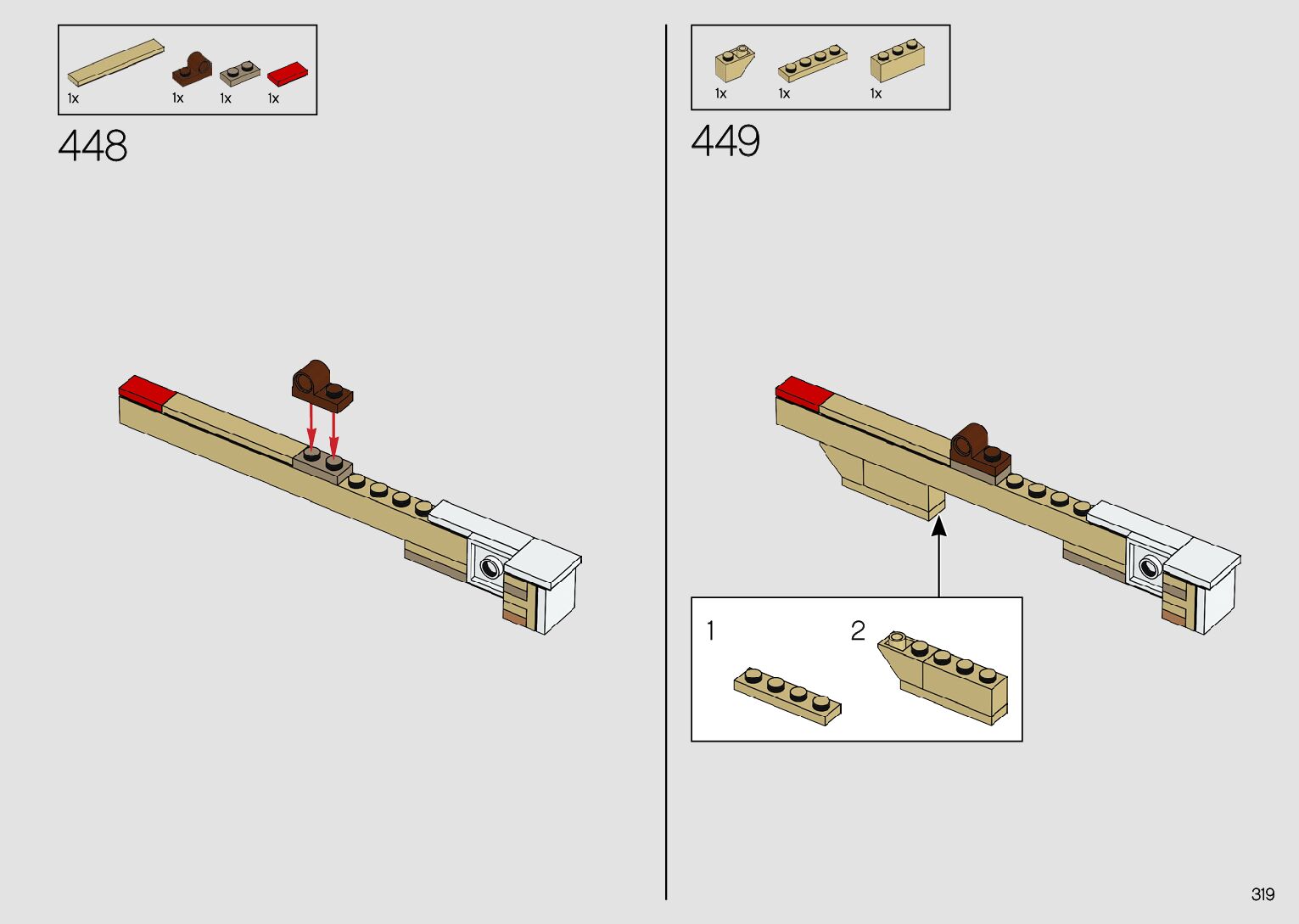 1x 1x 1x 1x

448

1x 1x 1x

449

1

2

319