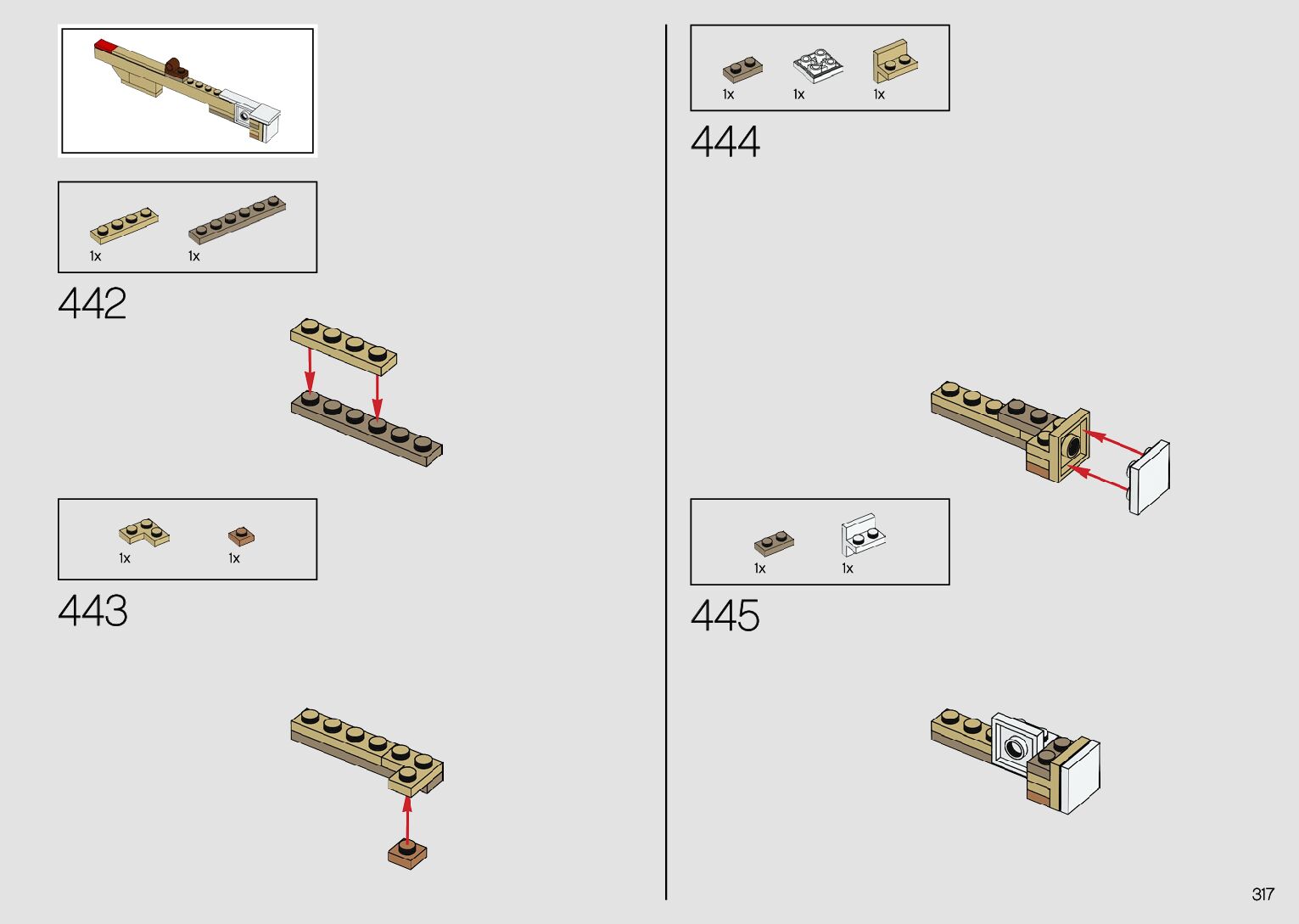 1x 1x

442

1x 1x

443

1x 1x 1x

444

1x 1x

445

317