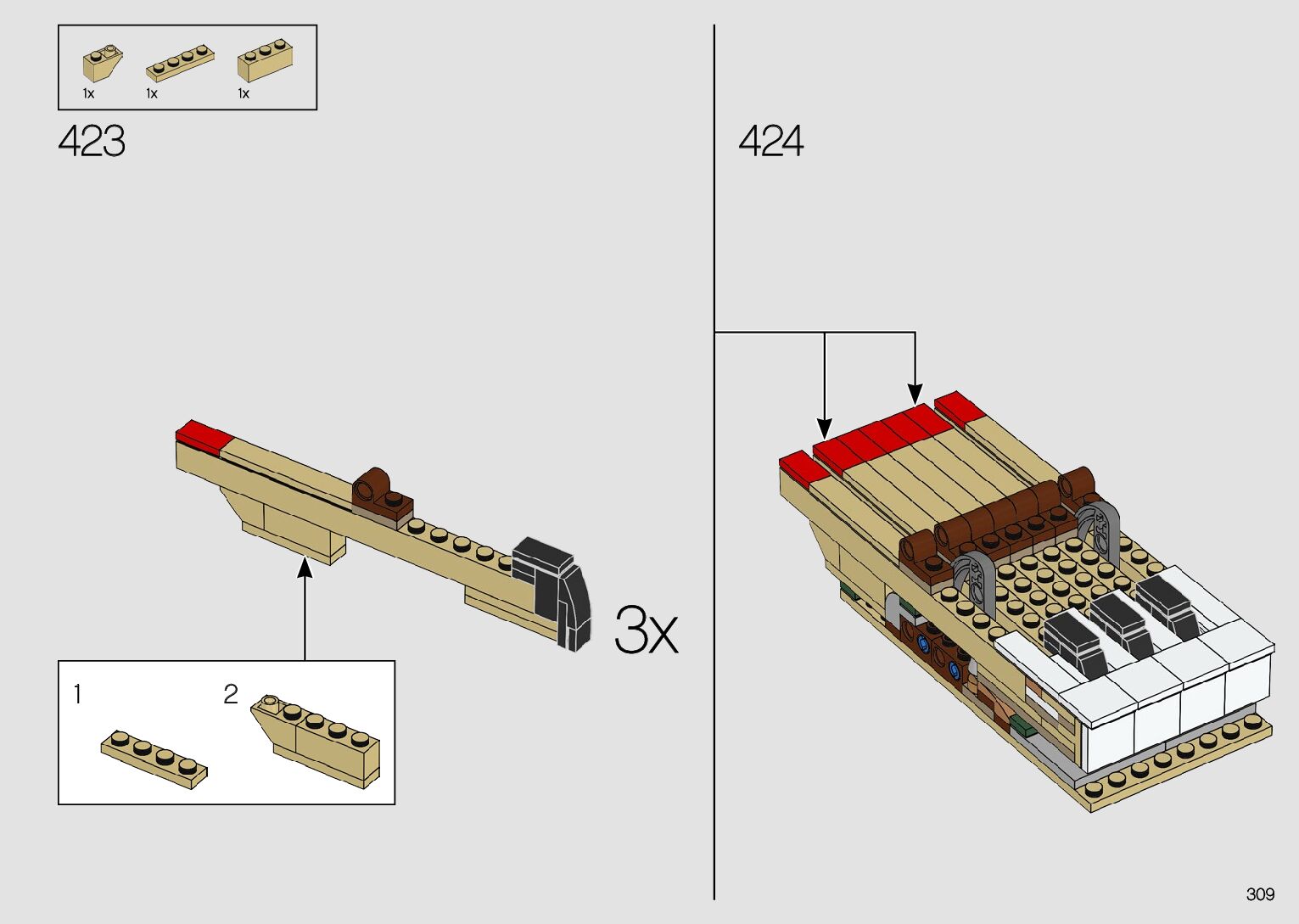 1x 1x 1x

423

3x

1

2

424

309