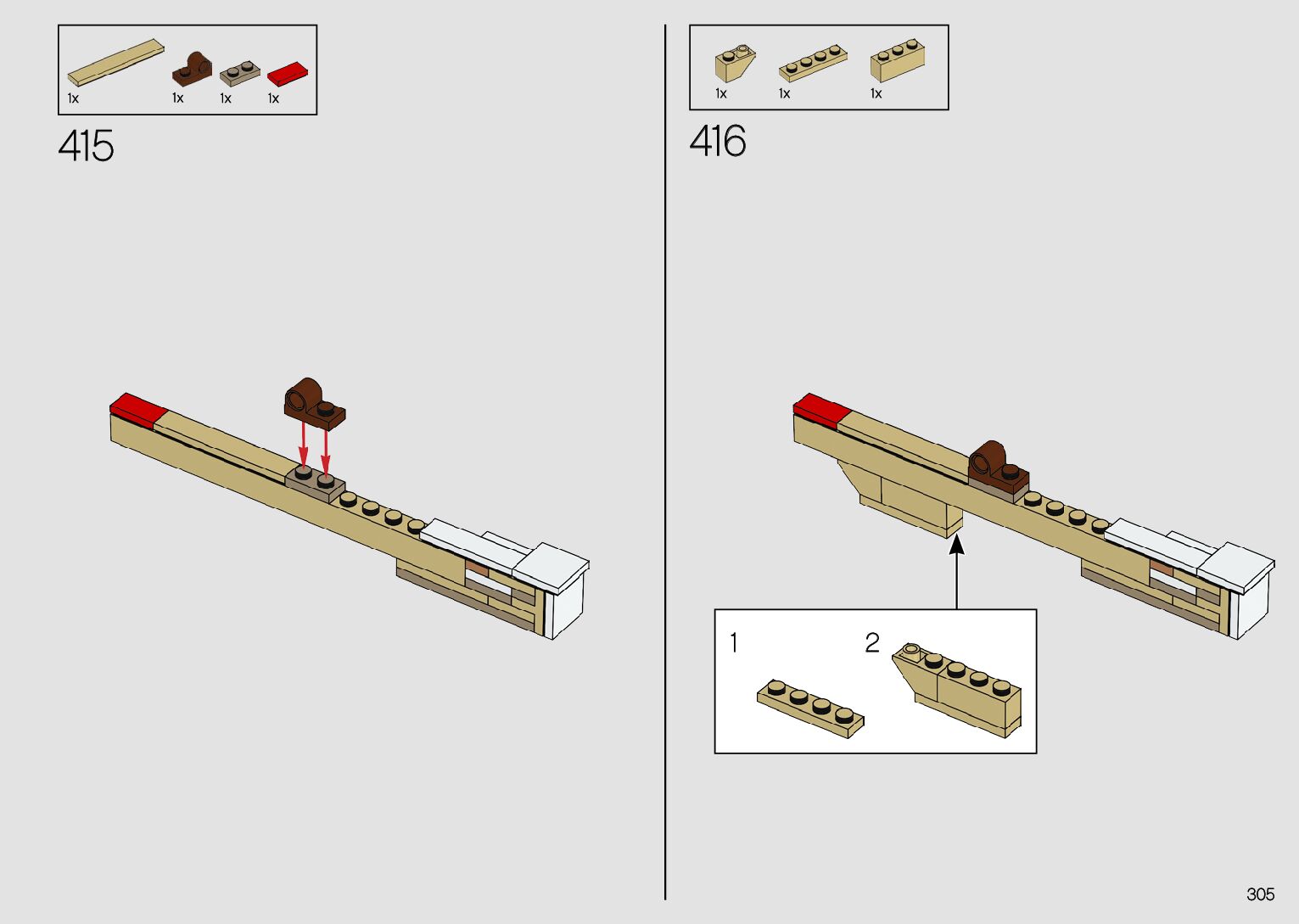 1x 1x 1x 1x

415

1x 1x 1x

416

1

2

305