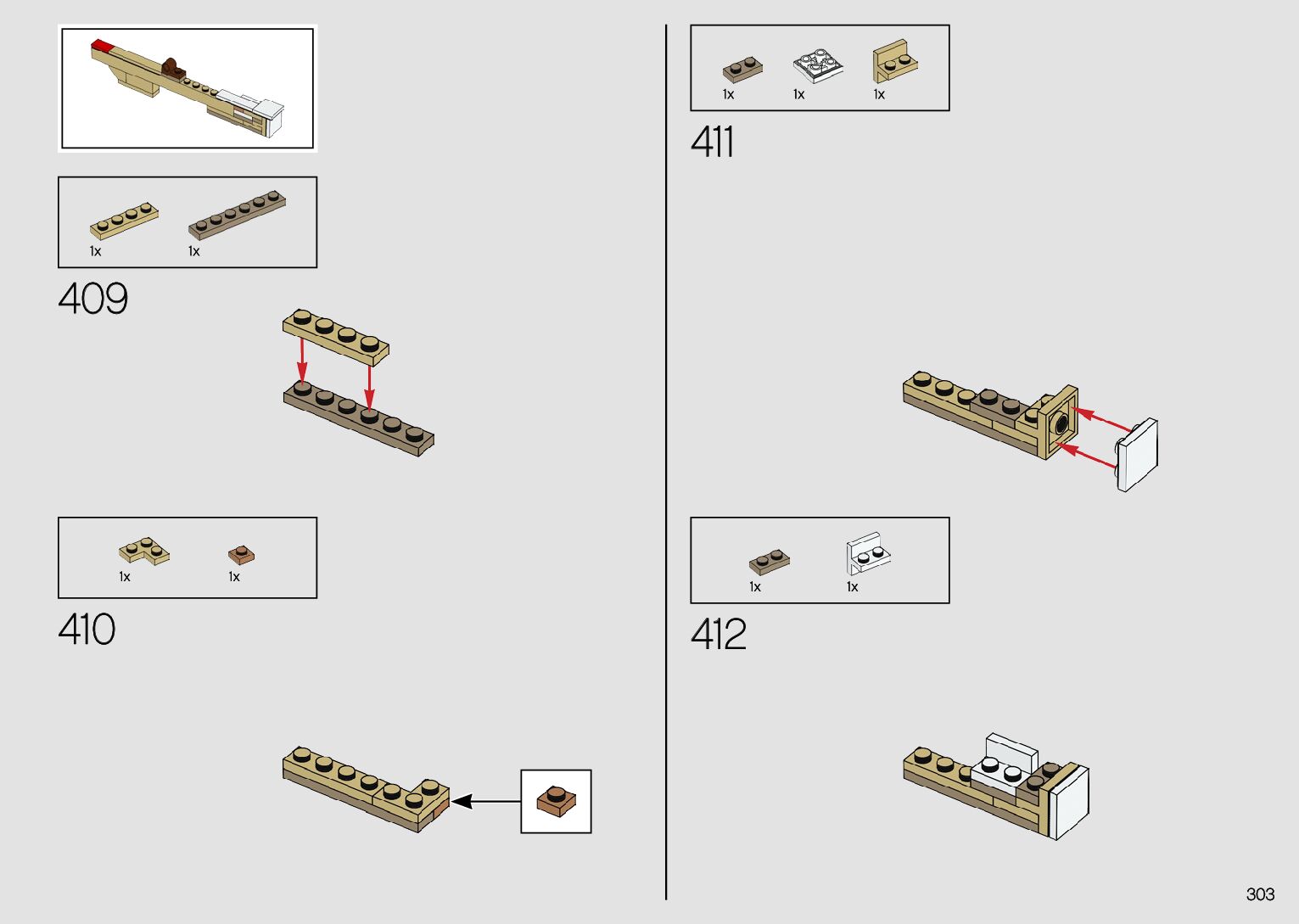 1x 1x

409

1x 1x

410

1x 1x 1x

411

1x 1x

412

303