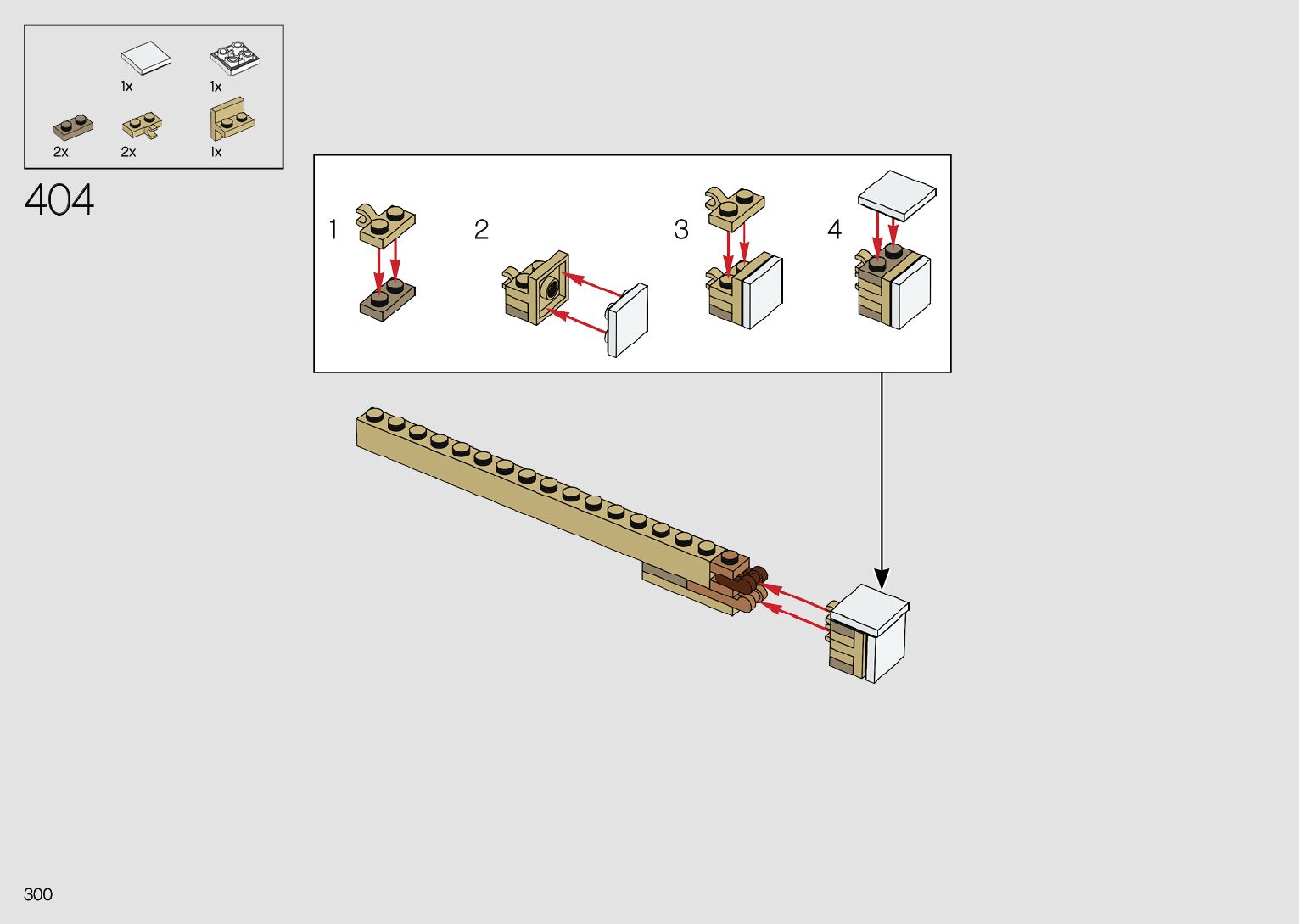 1x
1x
2x
2x
1x

404

1
2
3
4

300