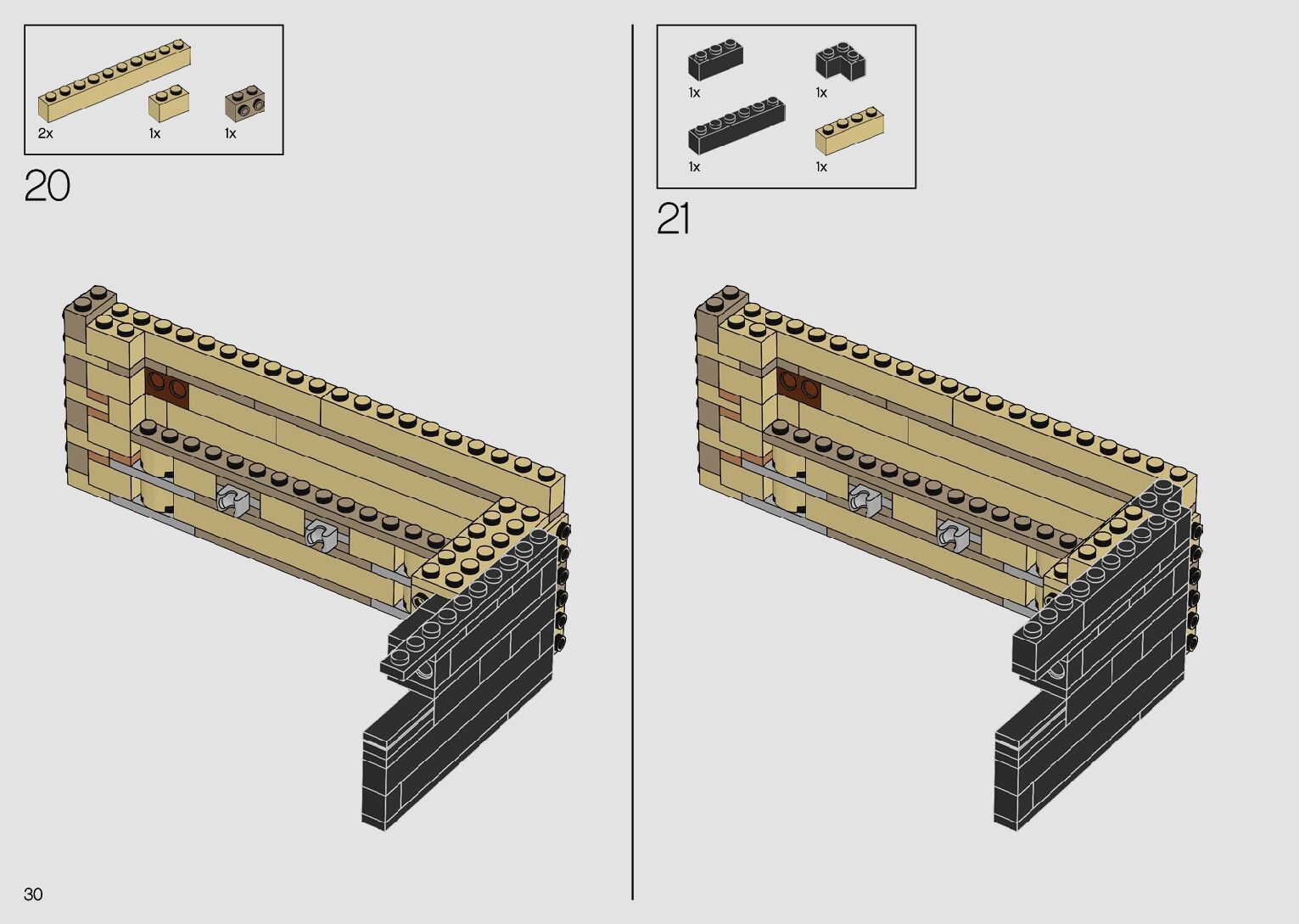 2x

1x

1x

20

1x

1x

1x

1x

21

30