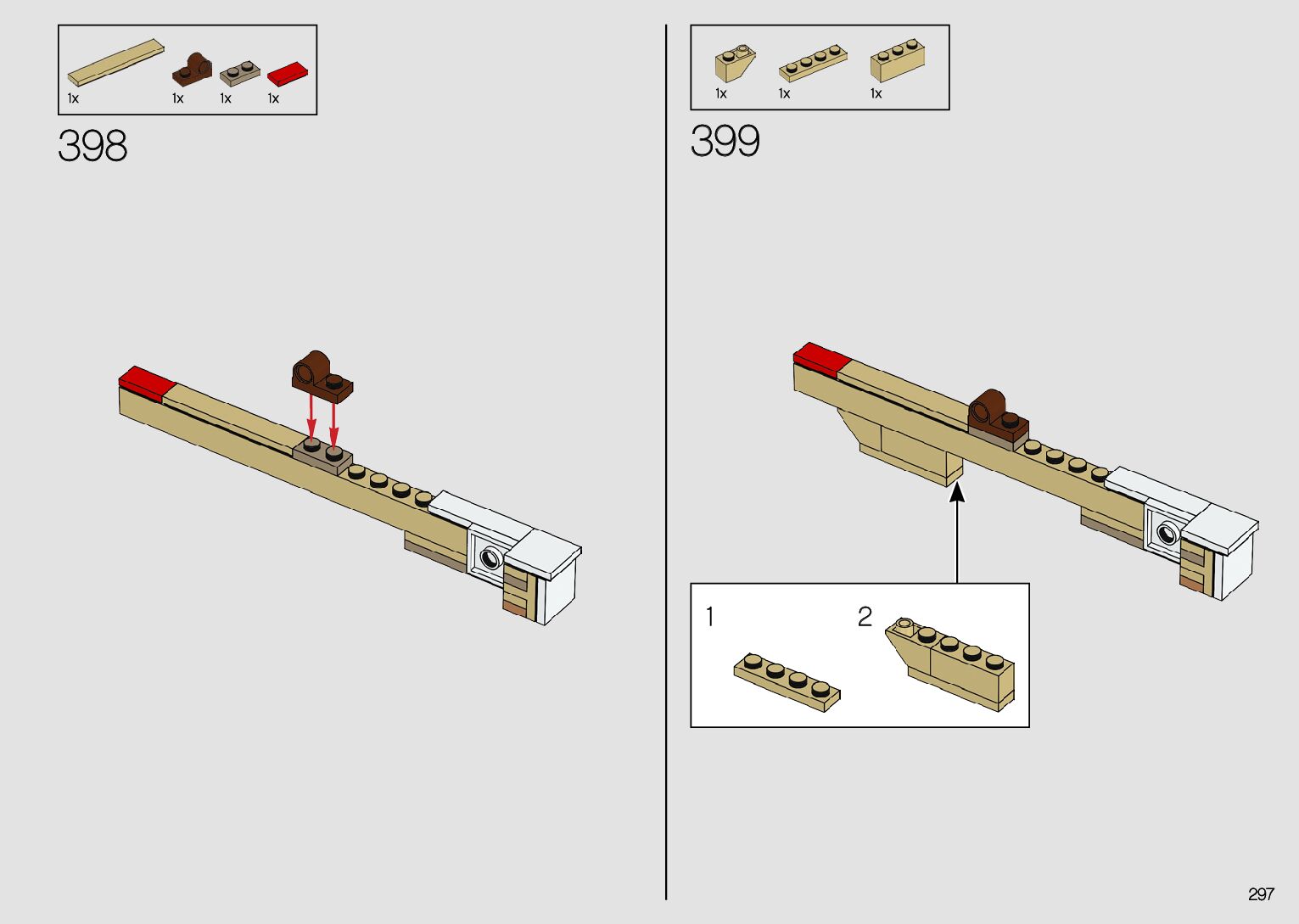 1x 1x 1x 1x

398

1x 1x 1x

399

1

2

297