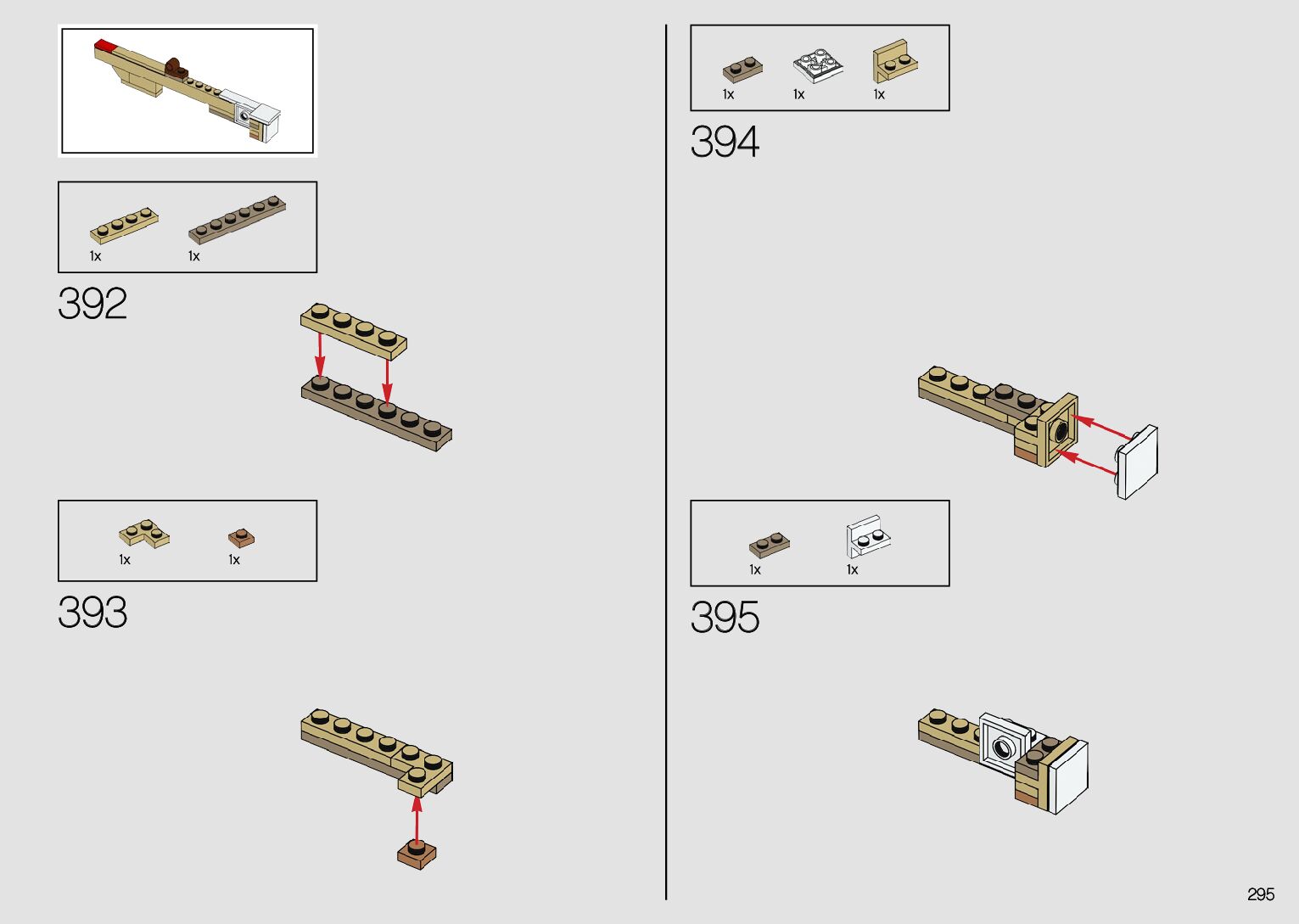 1x
1x

392

1x
1x

393

1x
1x
1x

394

1x
1x

395

295