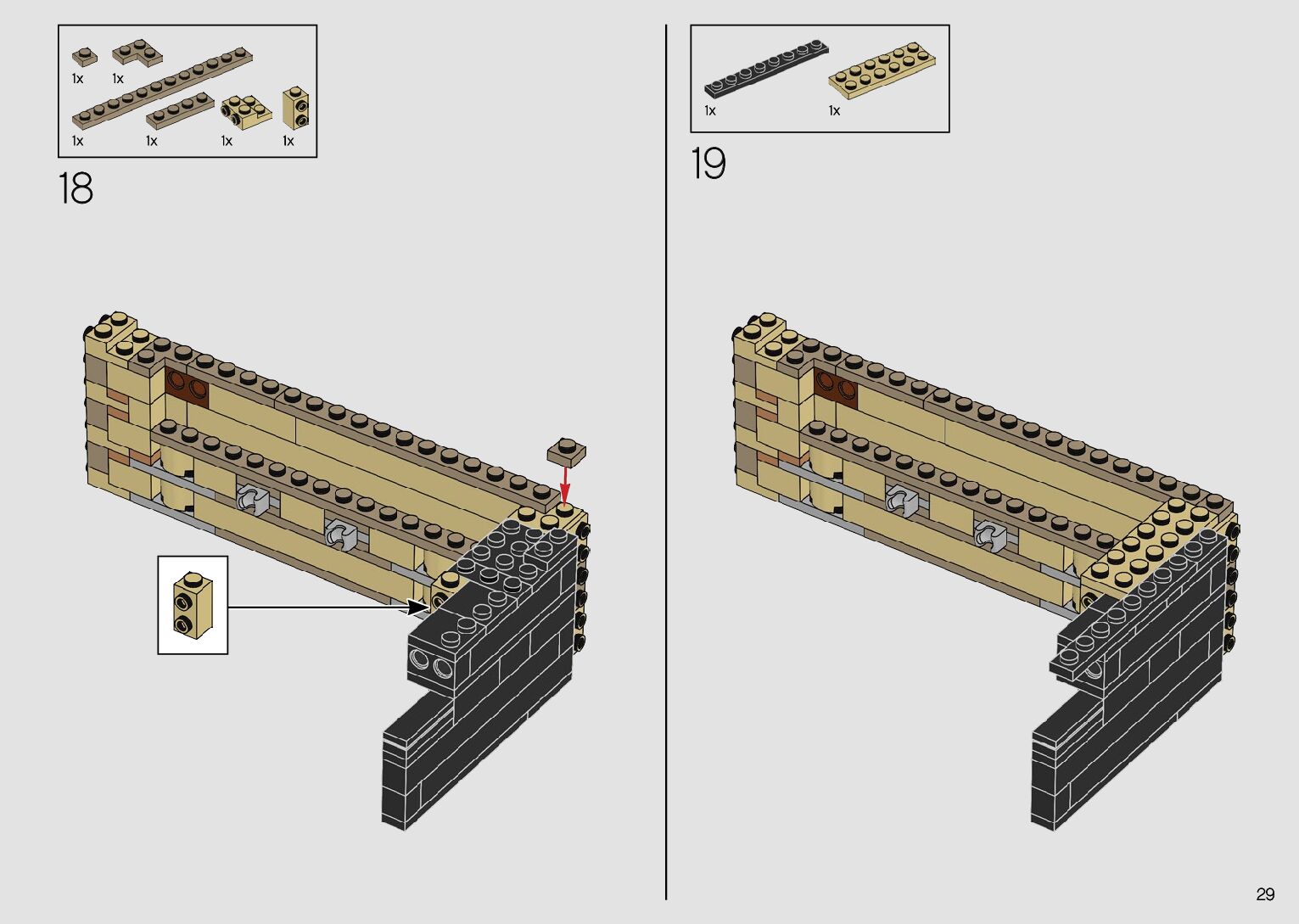 1x 1x
1x 1x 1x 1x

18

1x 1x

19

29