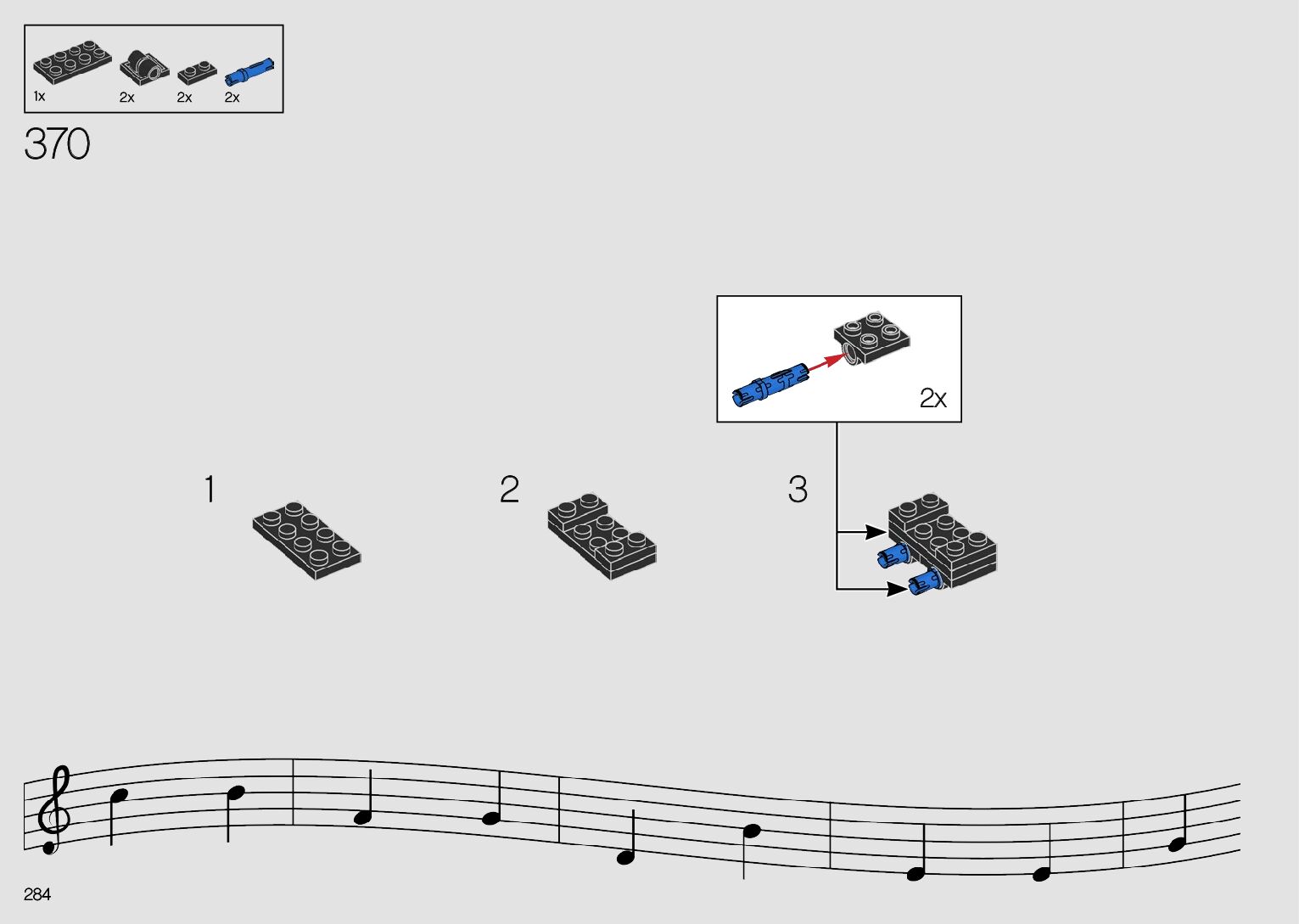 1x 2x 2x 2x

370

2x

1

2

3

284