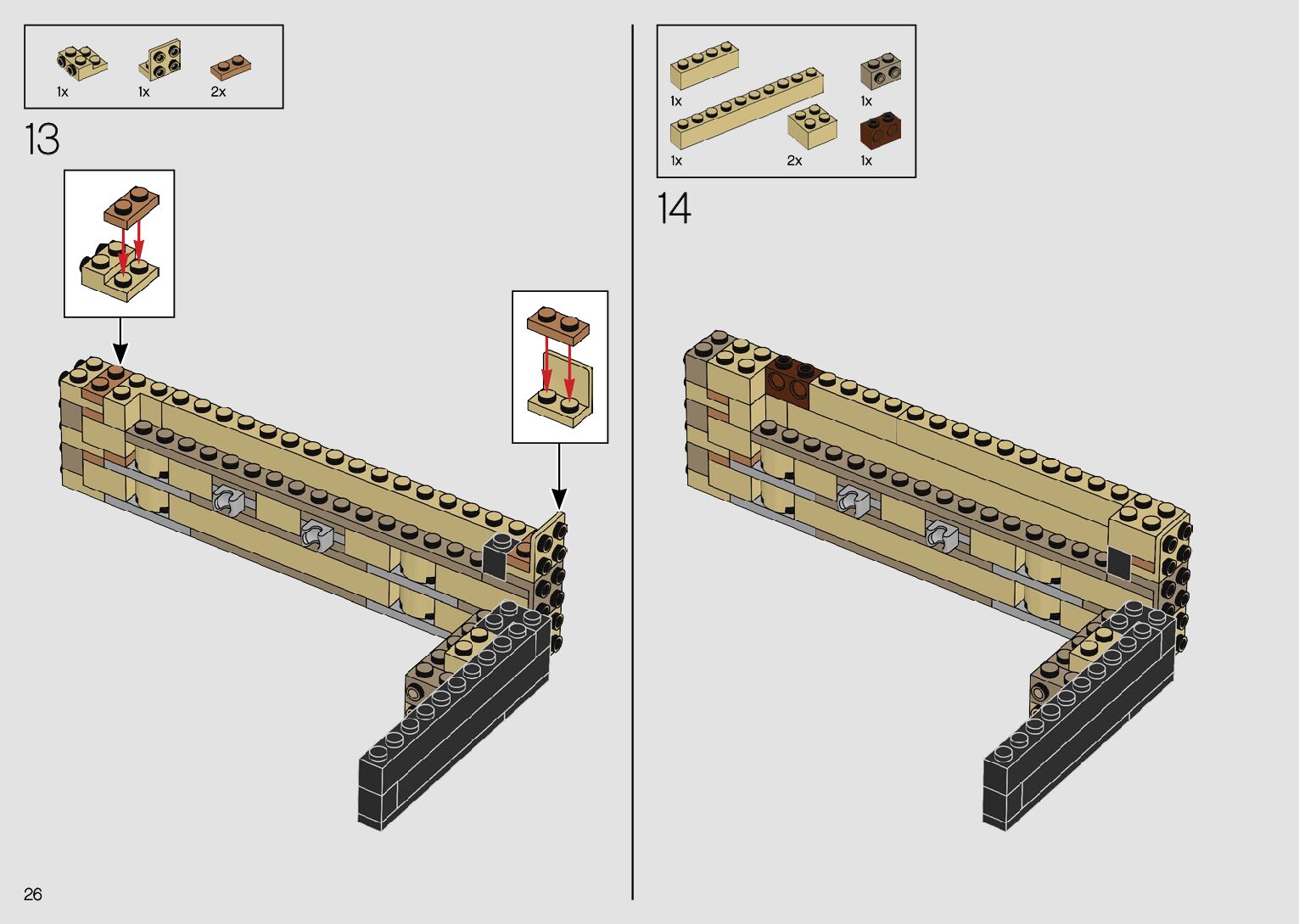 1x 1x 2x

13

1x 1x

1x 2x 1x

14

26