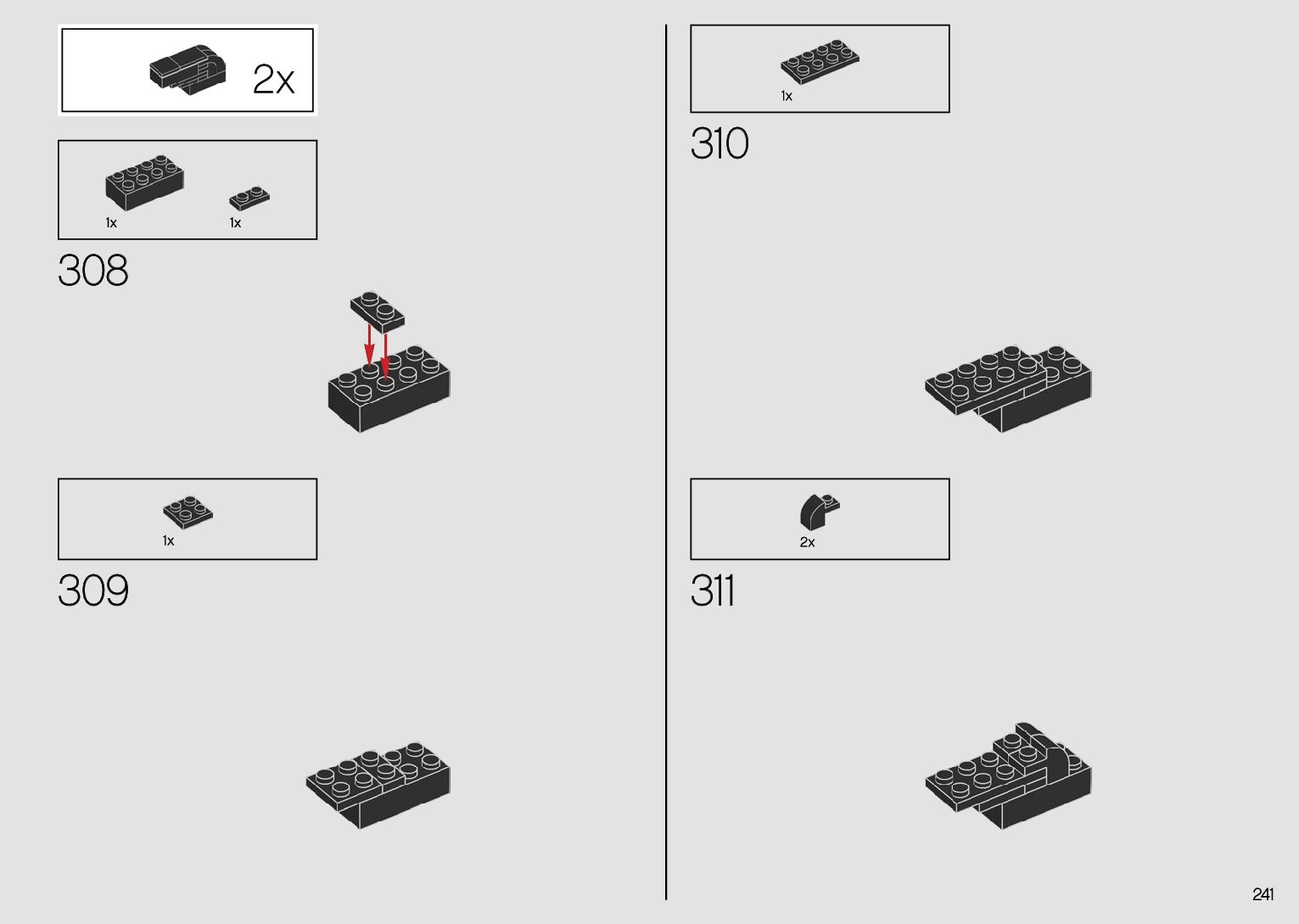 2x

1x

1x

308

1x

309

1x

310

2x

311

241