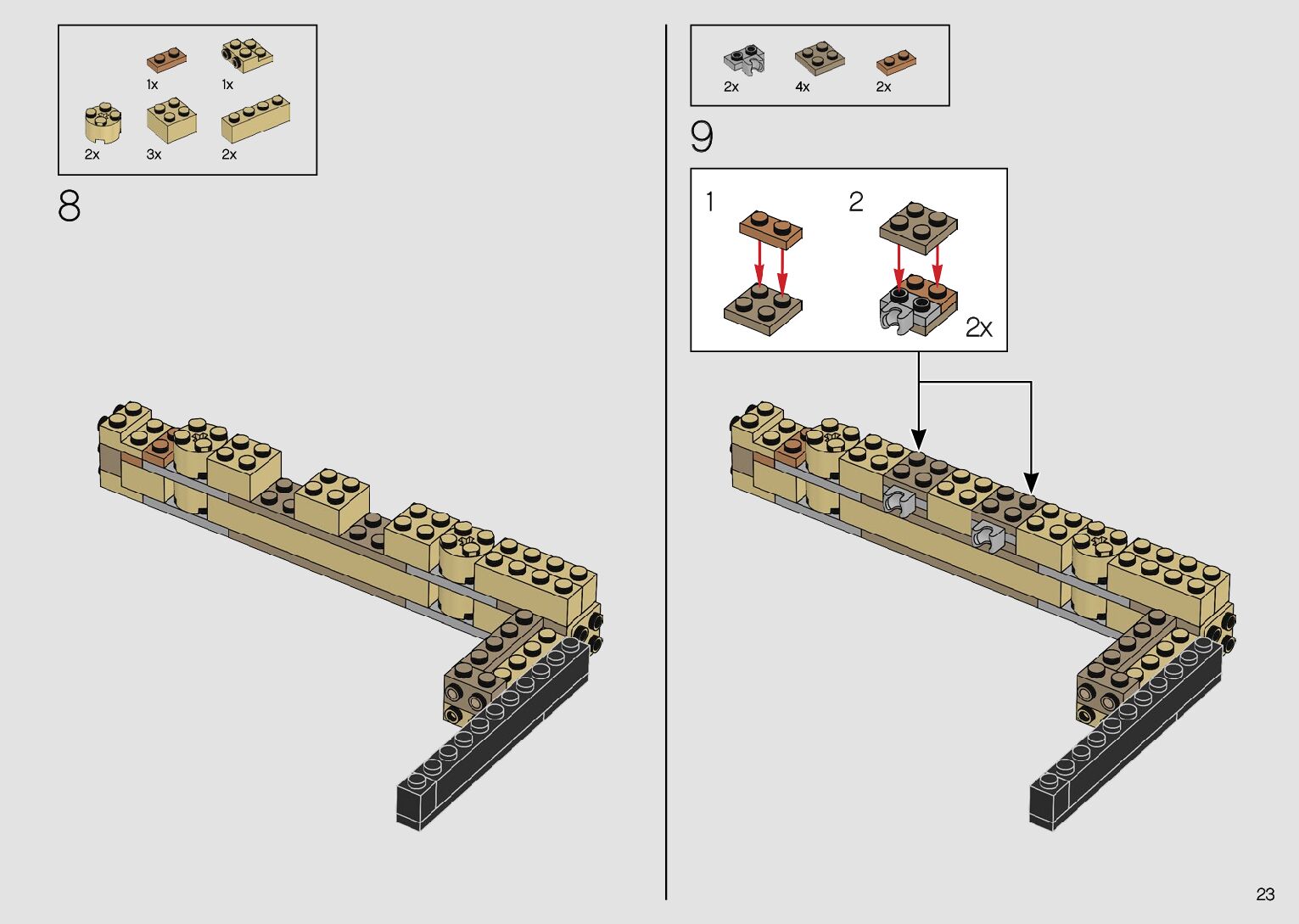 1x 1x
2x 3x 2x

8

2x 4x 2x

9

1 2

2x

23