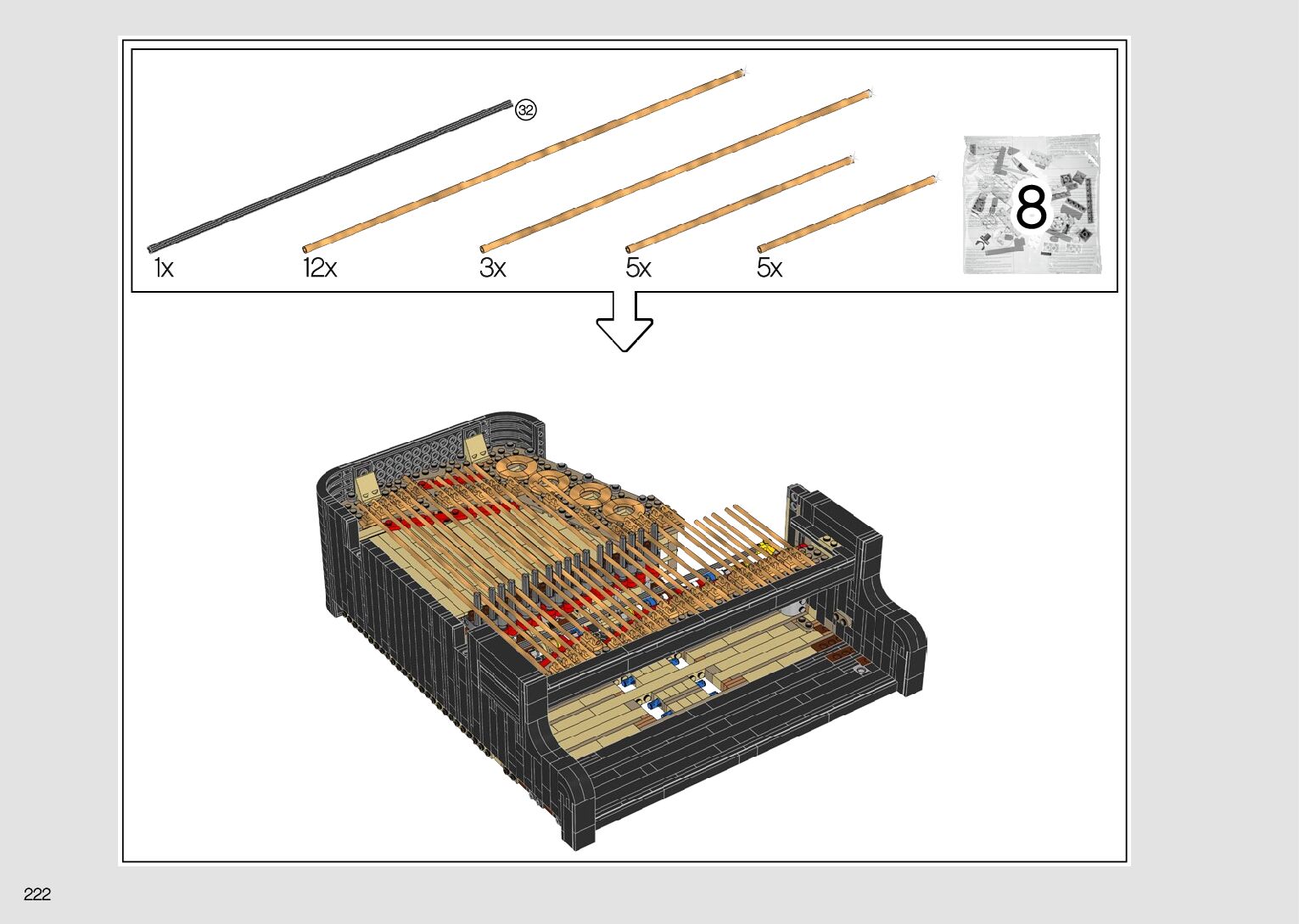 32

1x 12x 3x 5x 5x

8

222