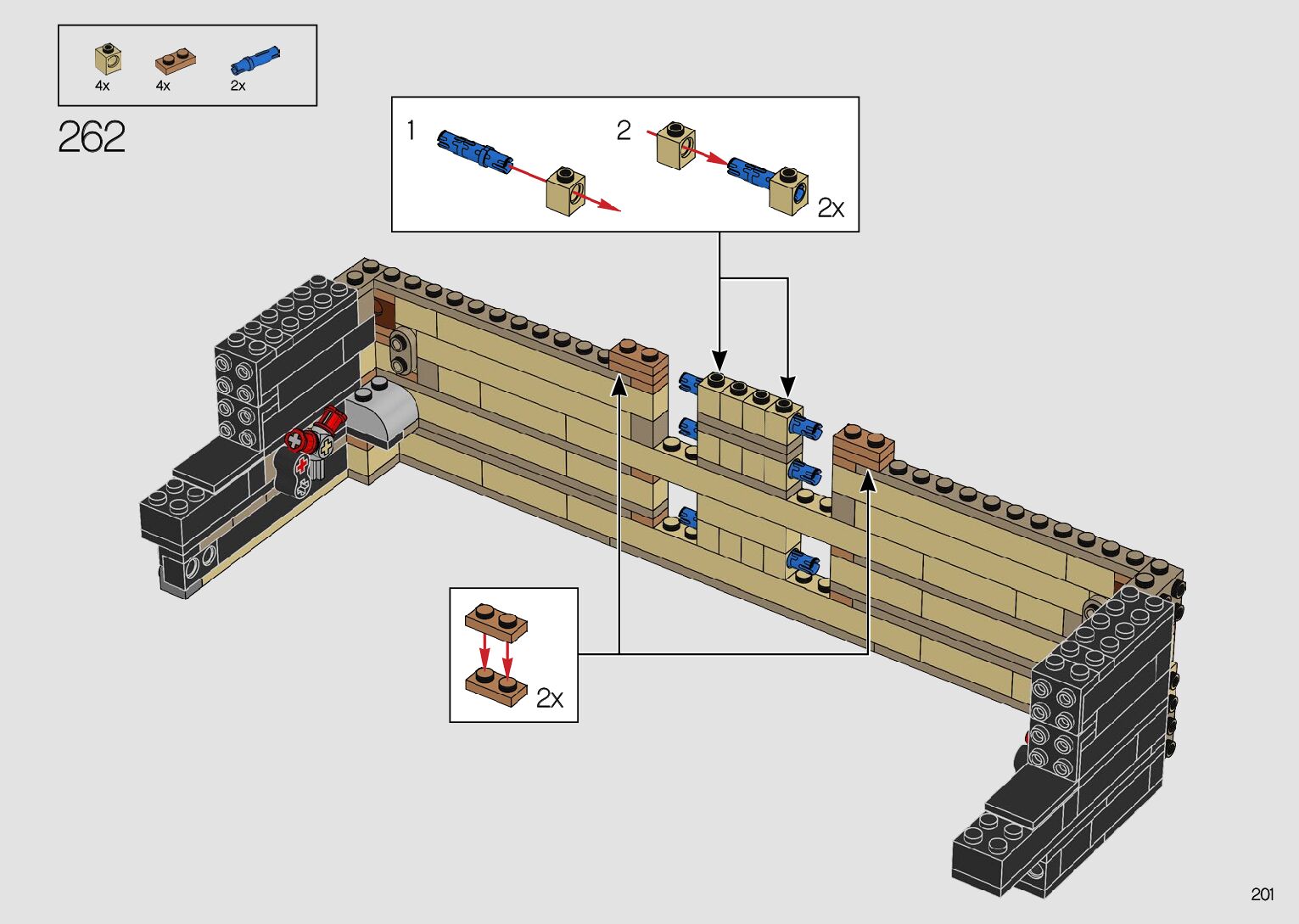 4x 4x 2x

262

1

2

2x

2x

201