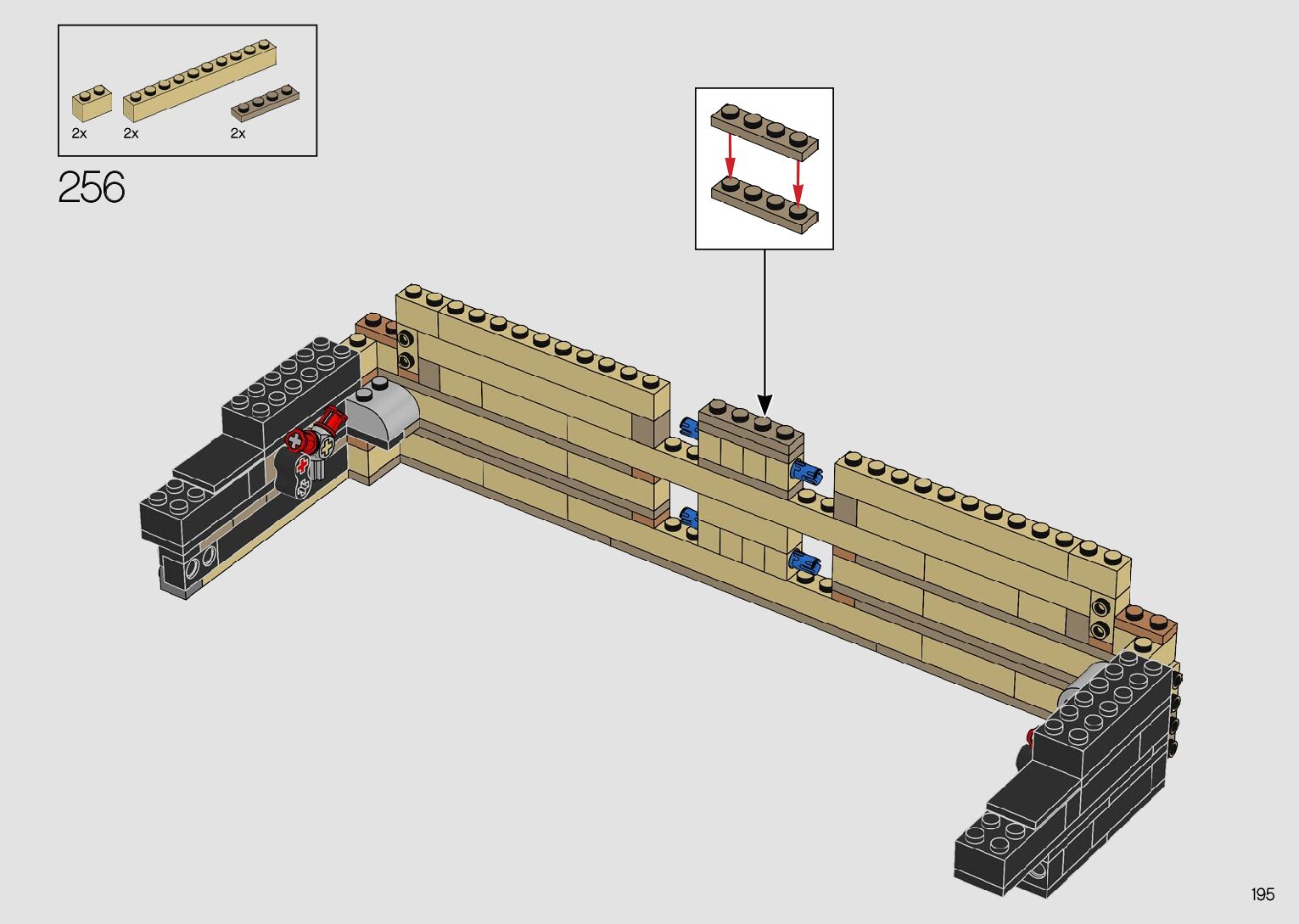 2x 2x 2x

256

195