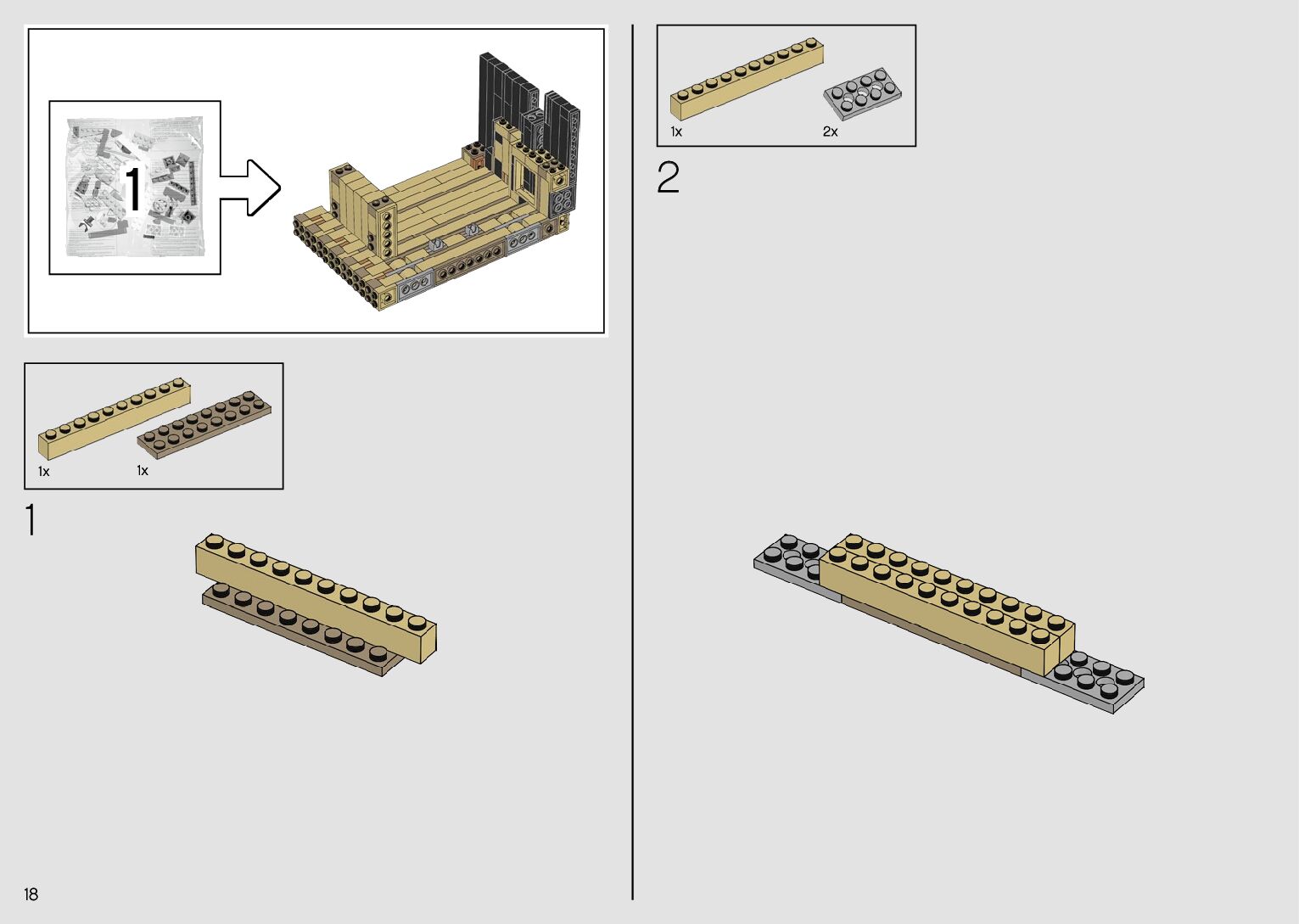 1

1x

1x

1

1x

2x

2

18