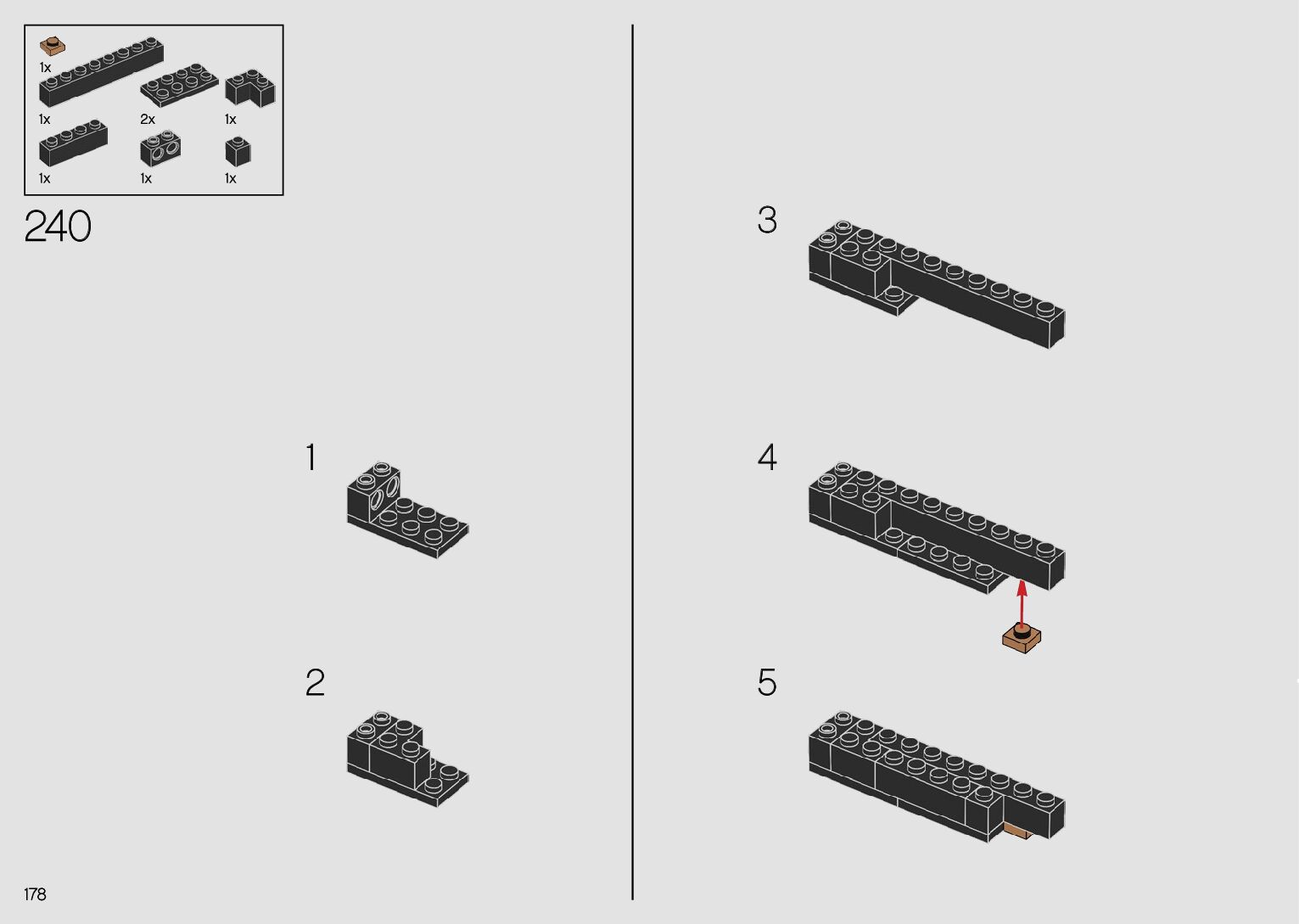 1x
1x
2x
1x
1x
1x
1x

240

1

2

3

4

5

178