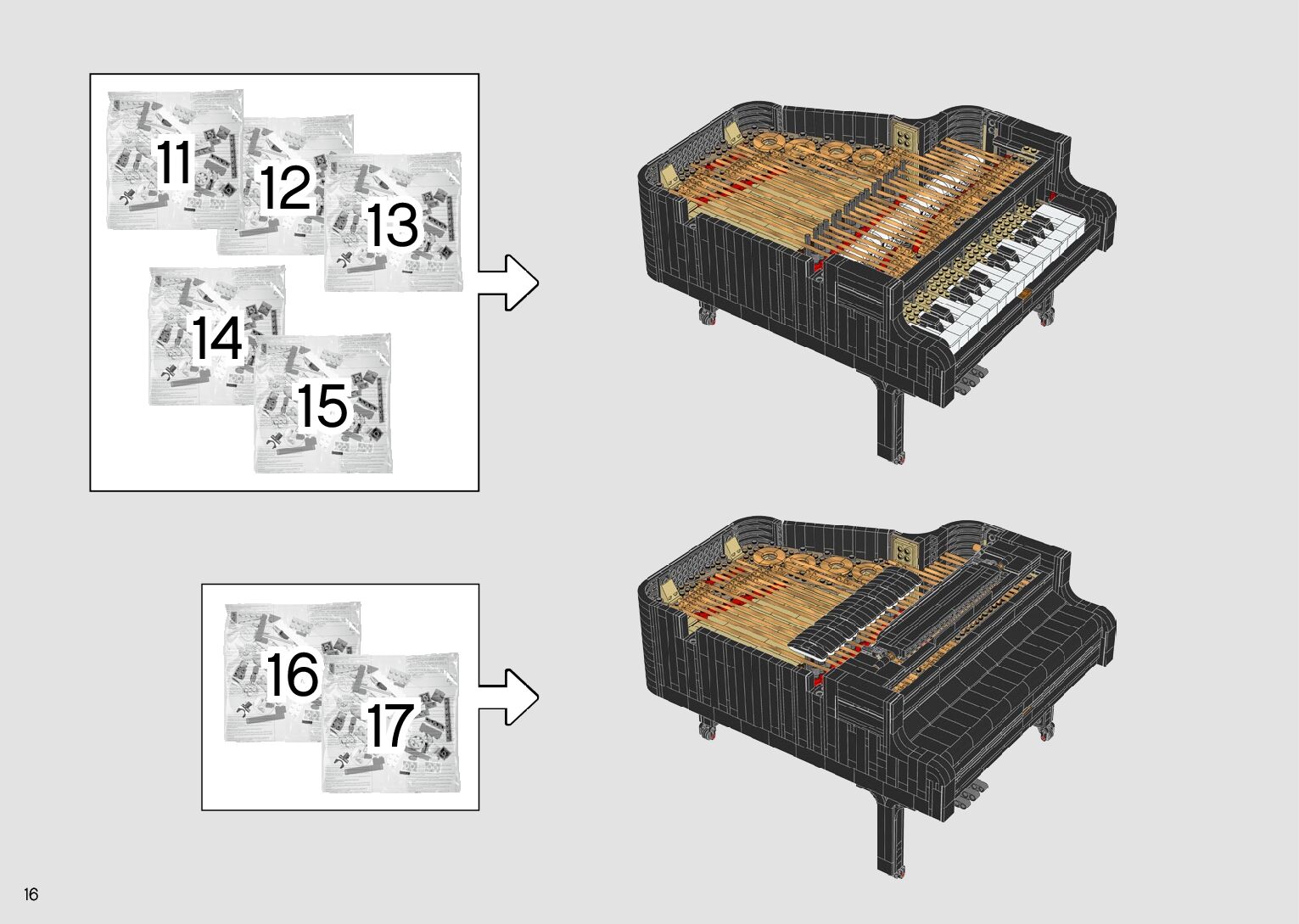 11
12
13
14
15

16
17

16