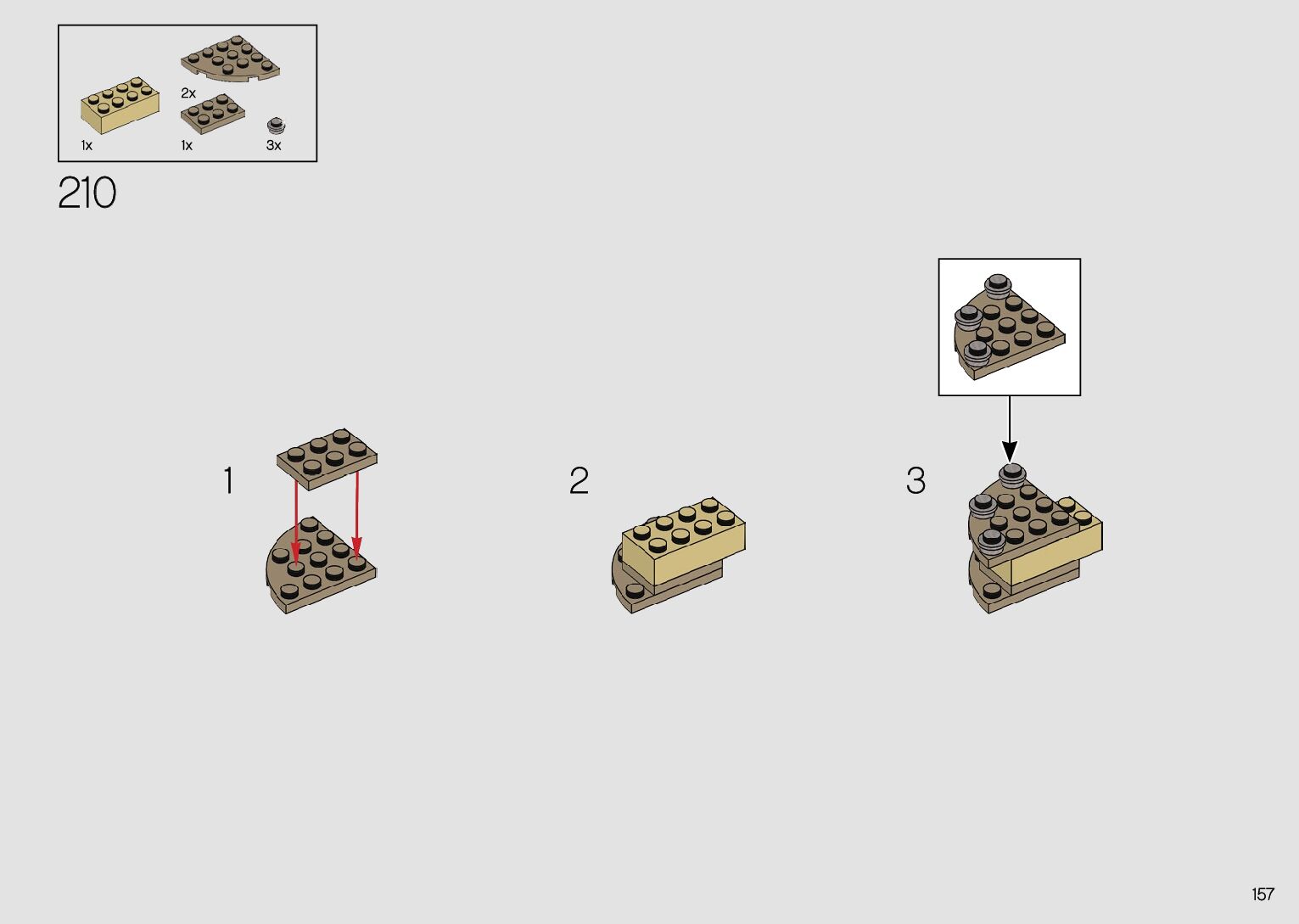 2x
1x
1x
3x

210

1

2

3

157