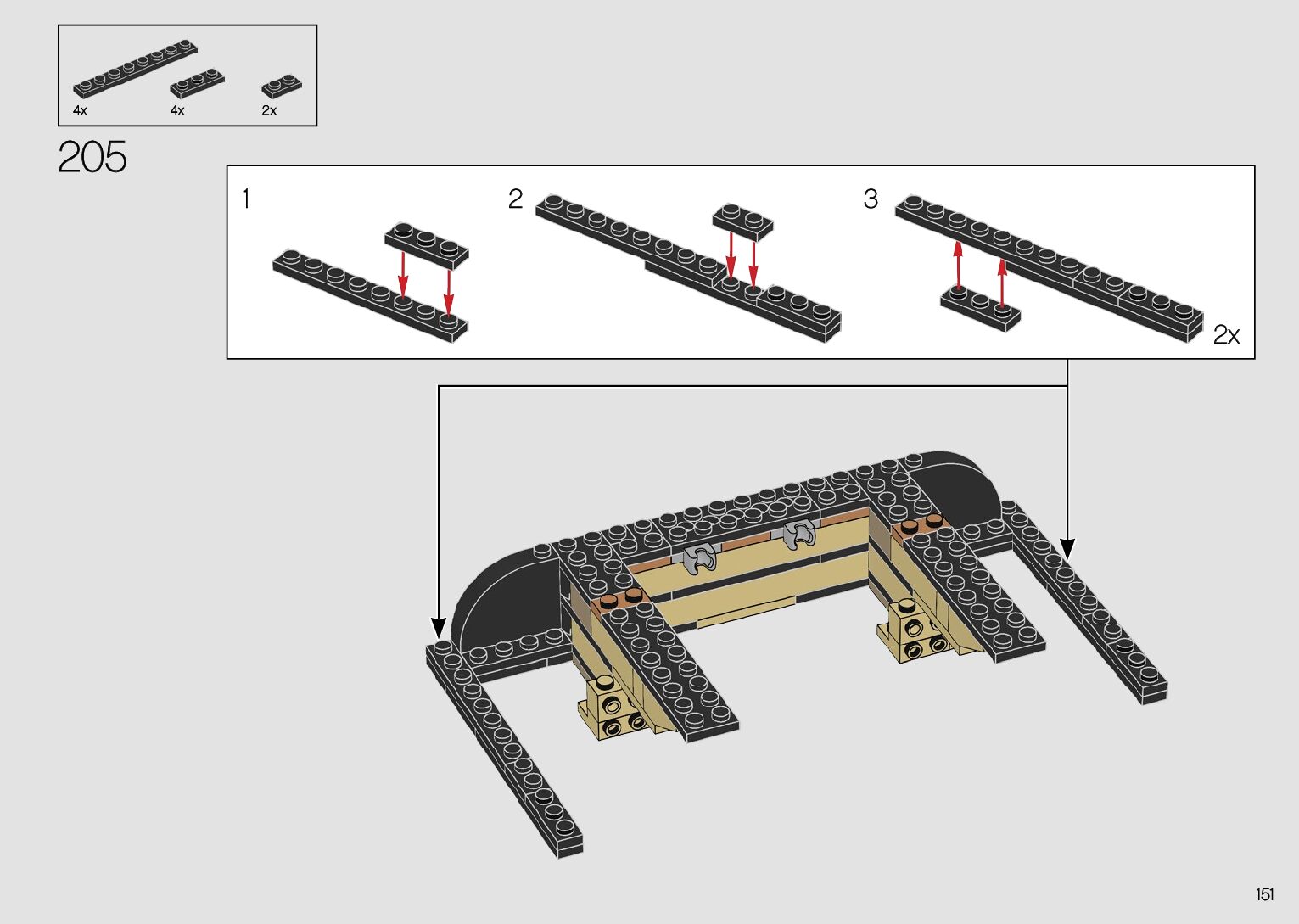 4x
4x
2x

205

1
2
3
2x

151