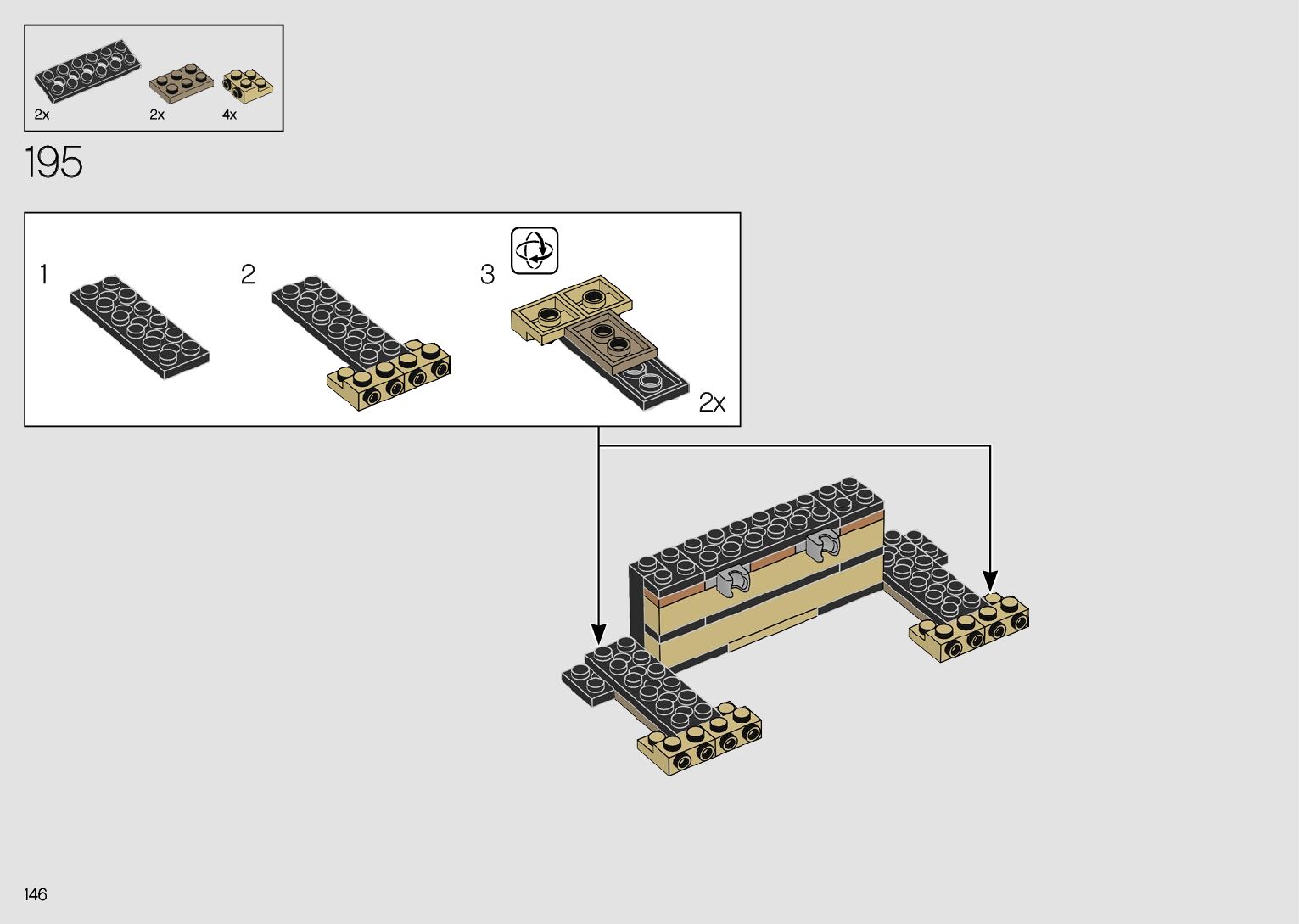 2x
2x
4x

195

1

2

3

2x

146