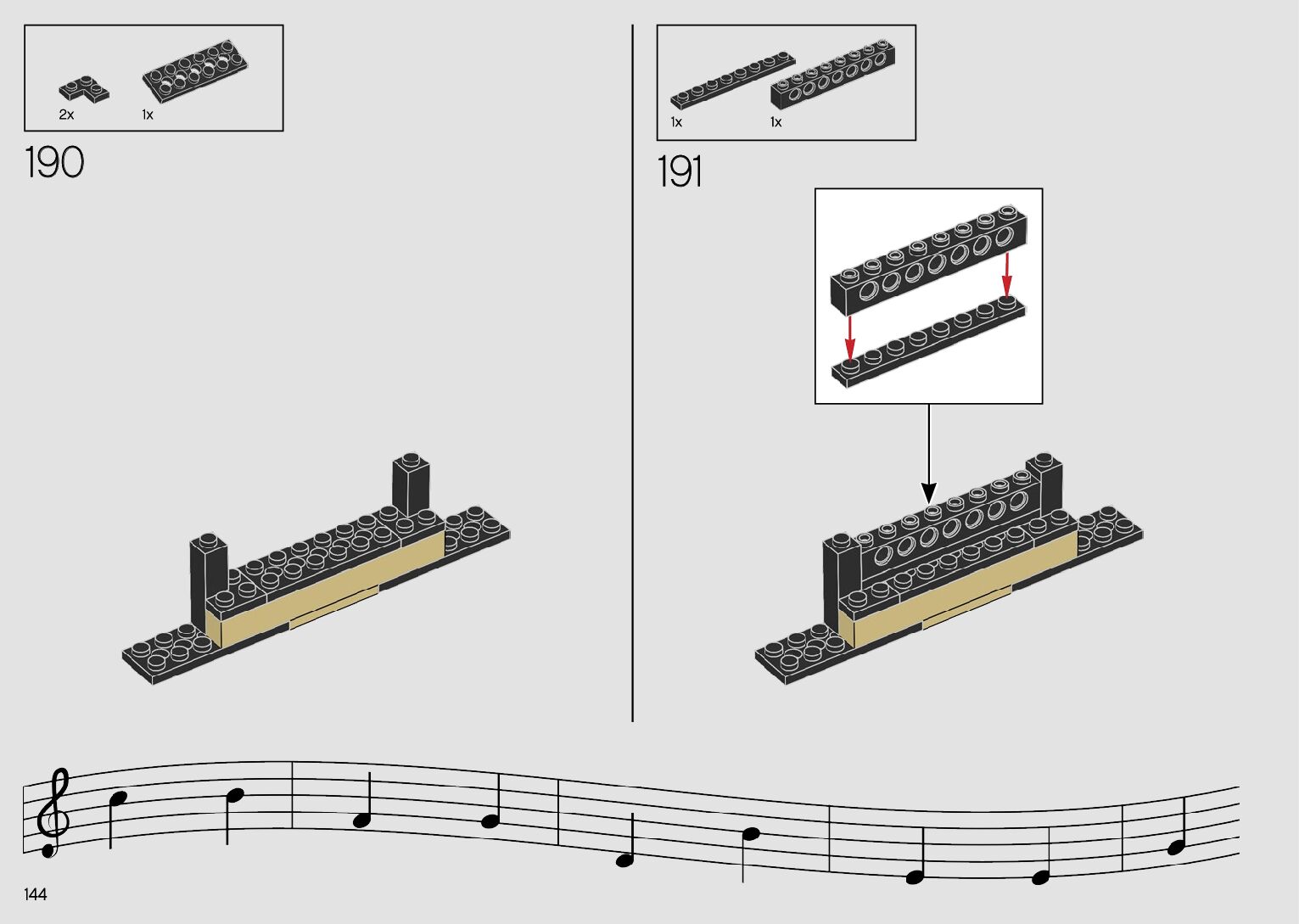 2x
1x

190

1x
1x

191

144