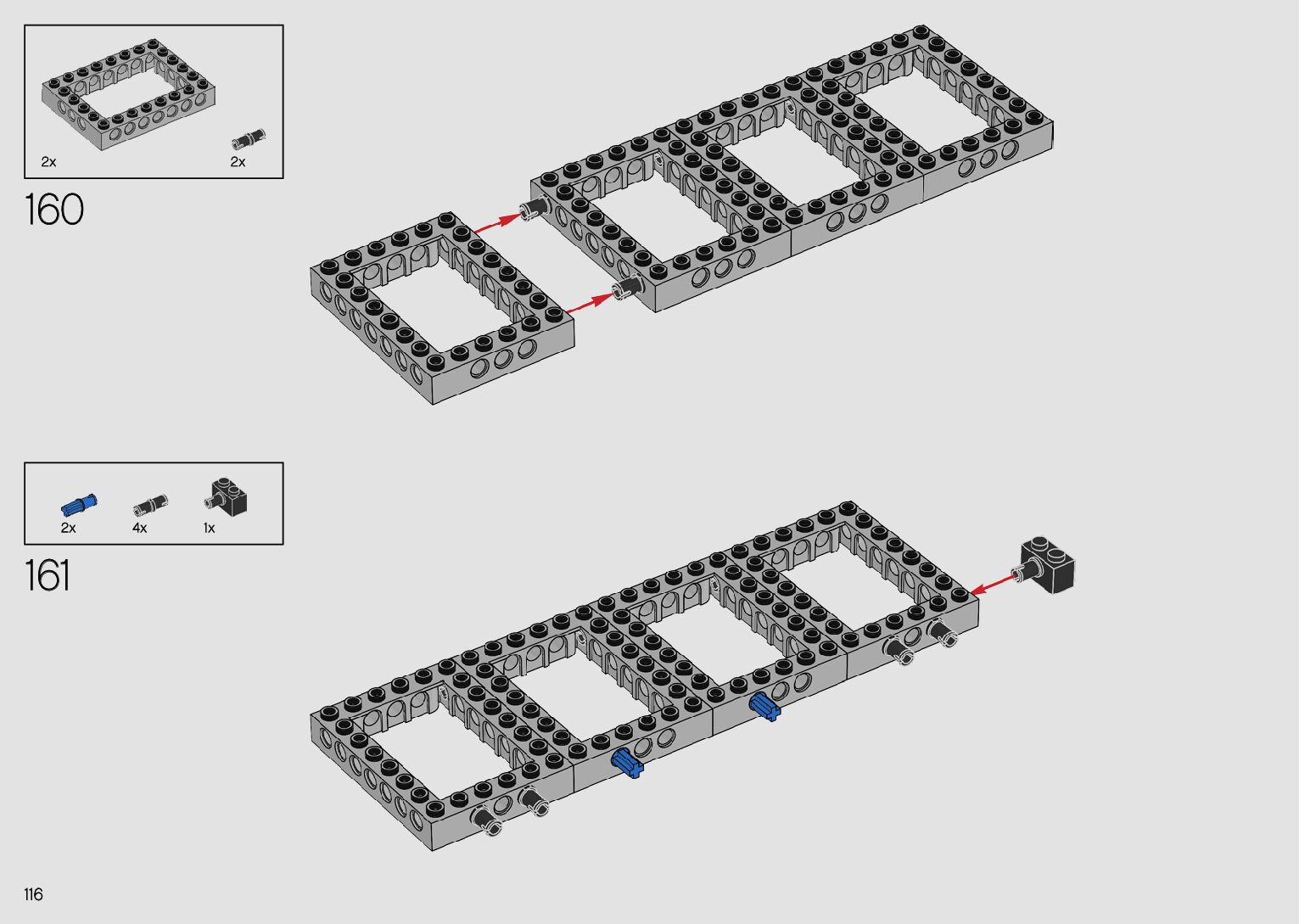 2x

2x

160

2x

4x

1x

161

116