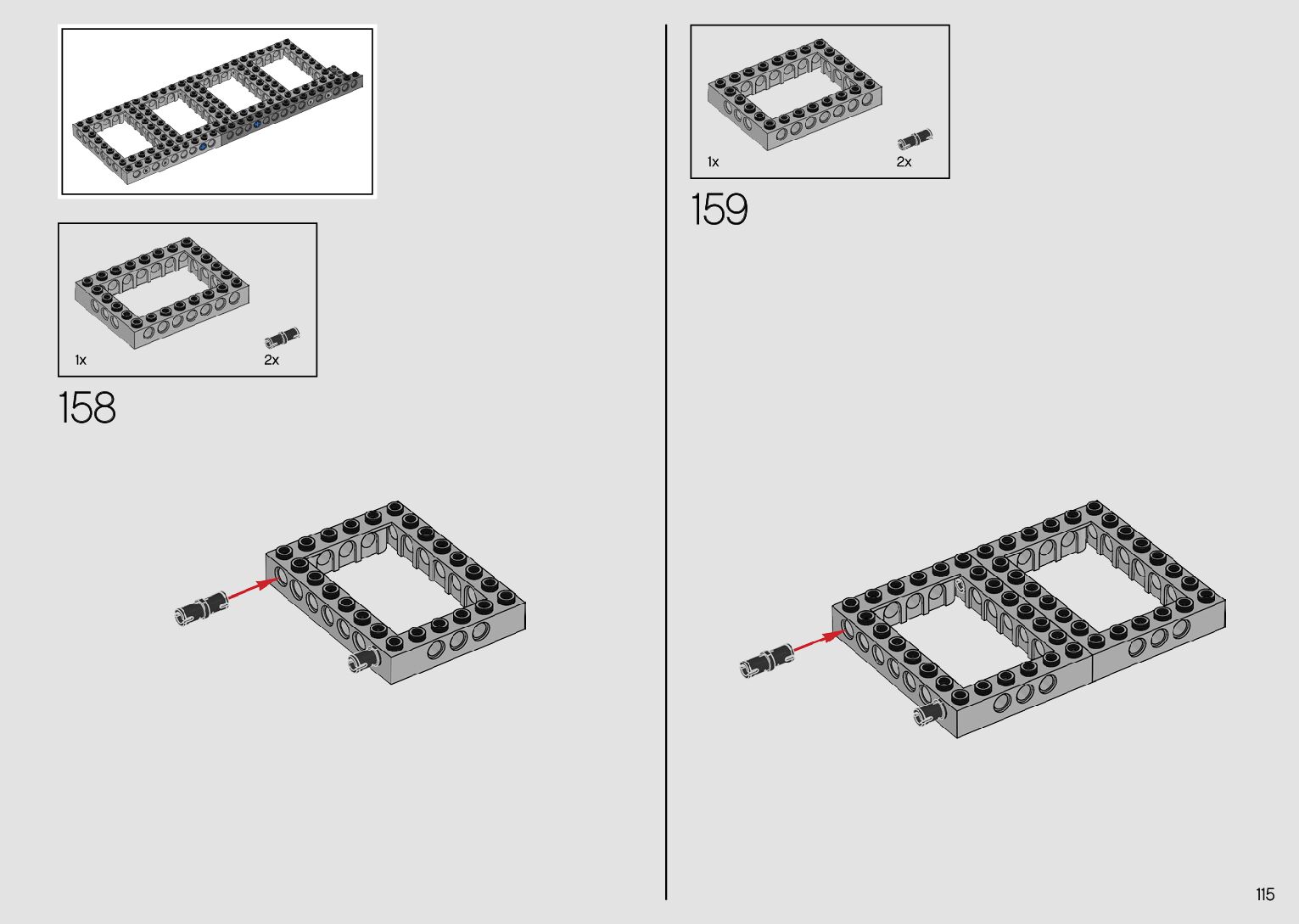 1x

2x

158

1x

2x

159

115