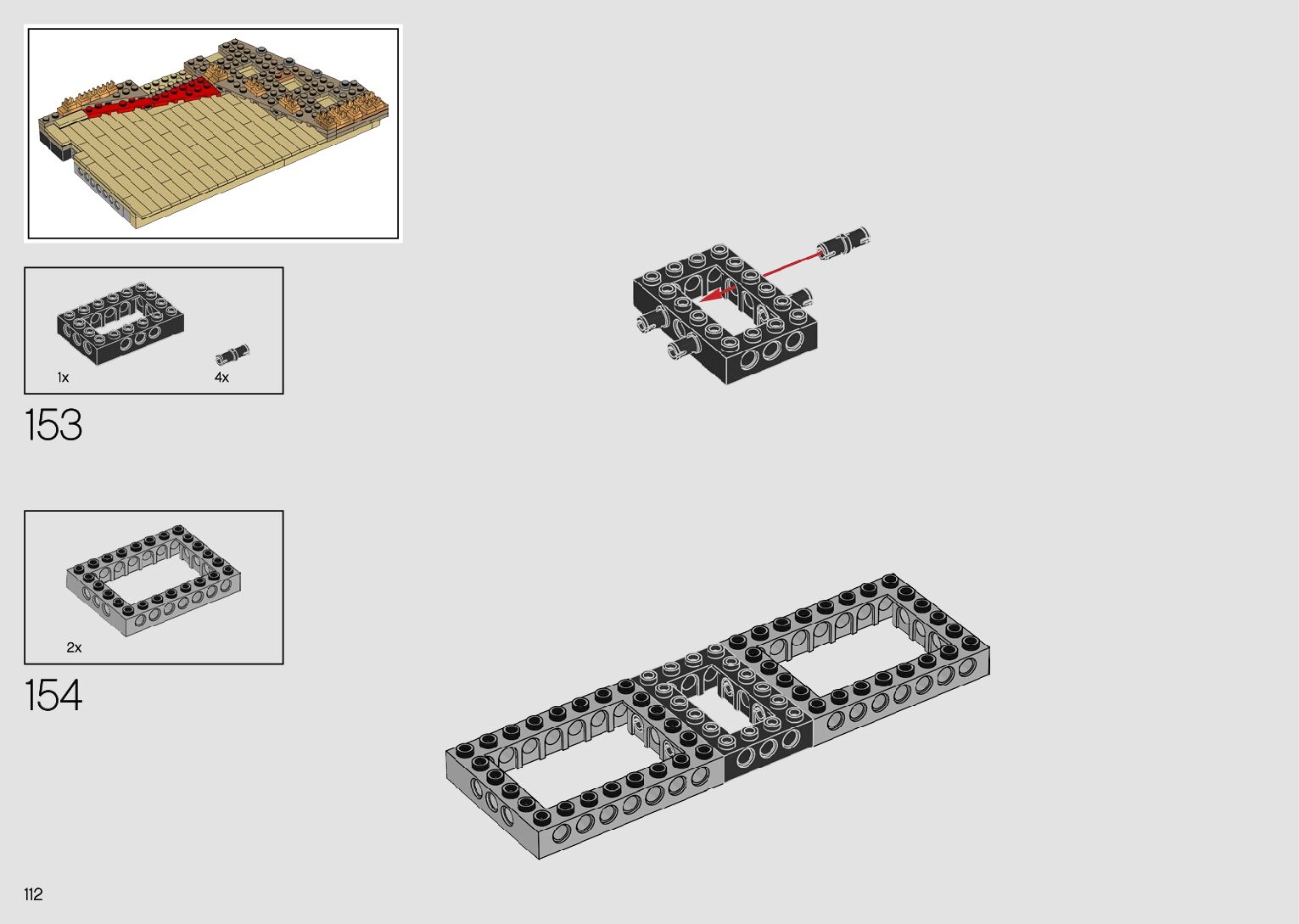 1x

4x

153

2x

154

112