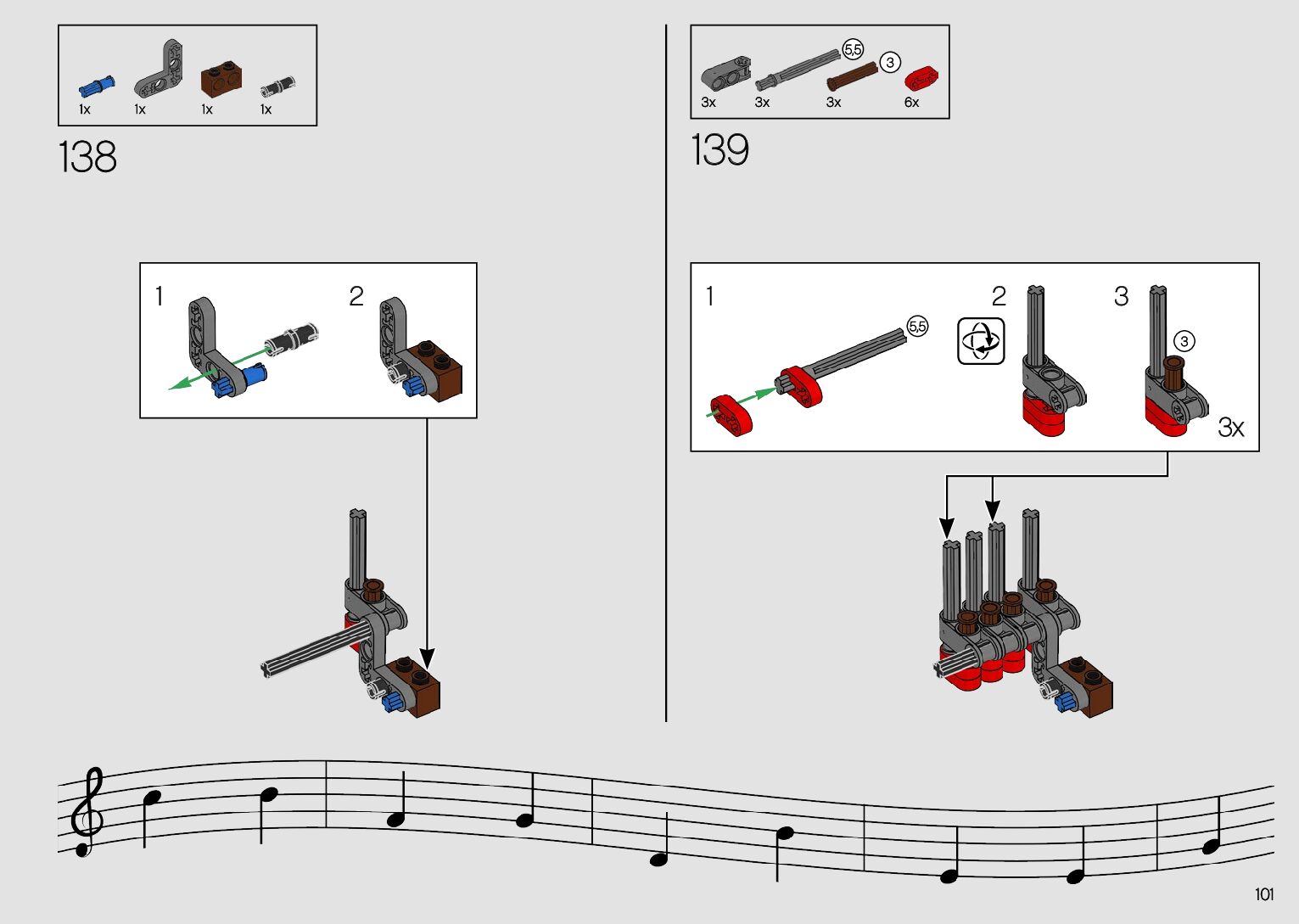 1x 1x 1x 1x

138

1

2

5,5 3

3x 3x 3x 6x

139

1

5,5

2

3

3

3x

101