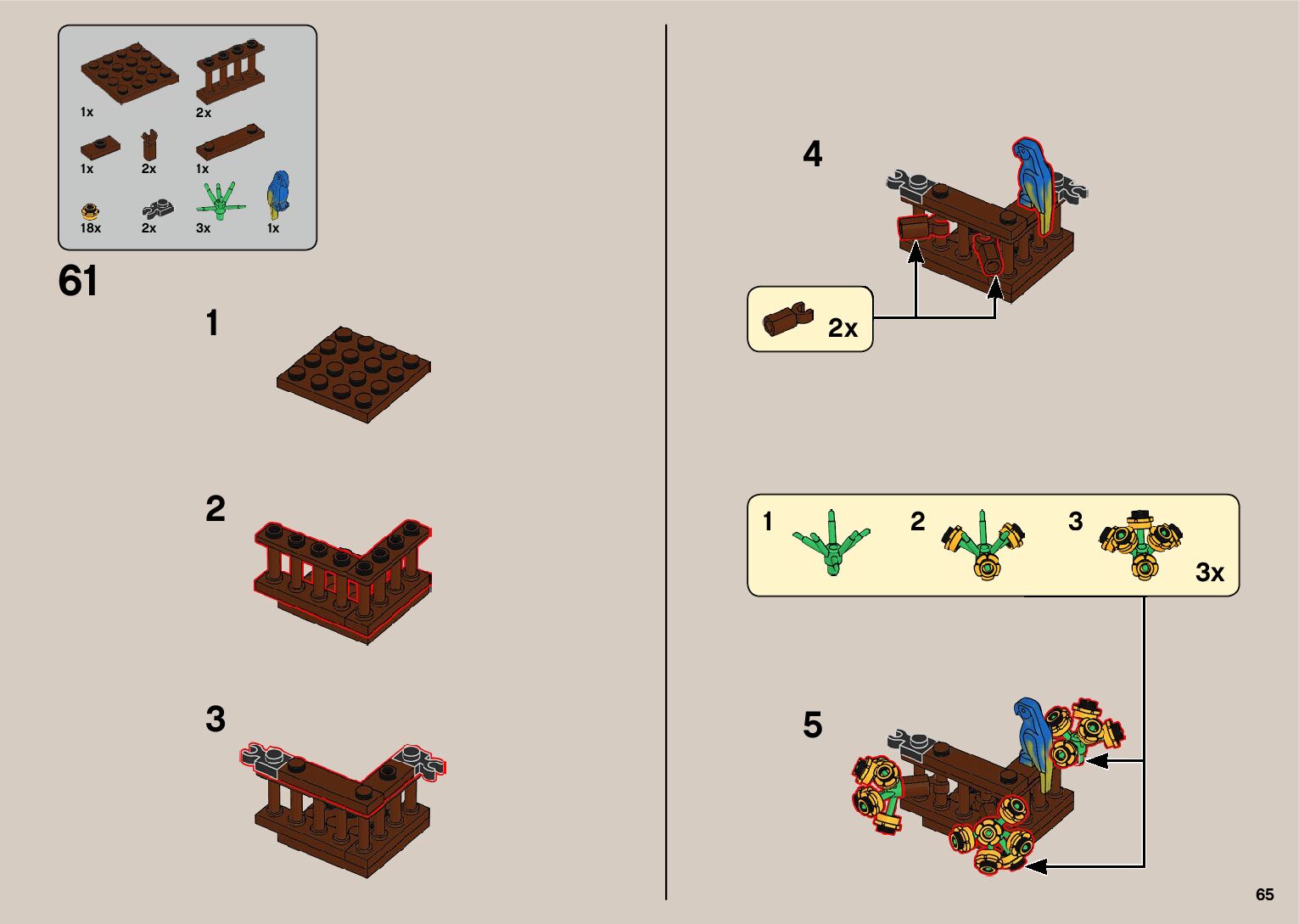 1x
2x
1x
2x
1x
18x
2x
3x
1x

61

1

2

3

4

2x

1
2
3
3x

5

65