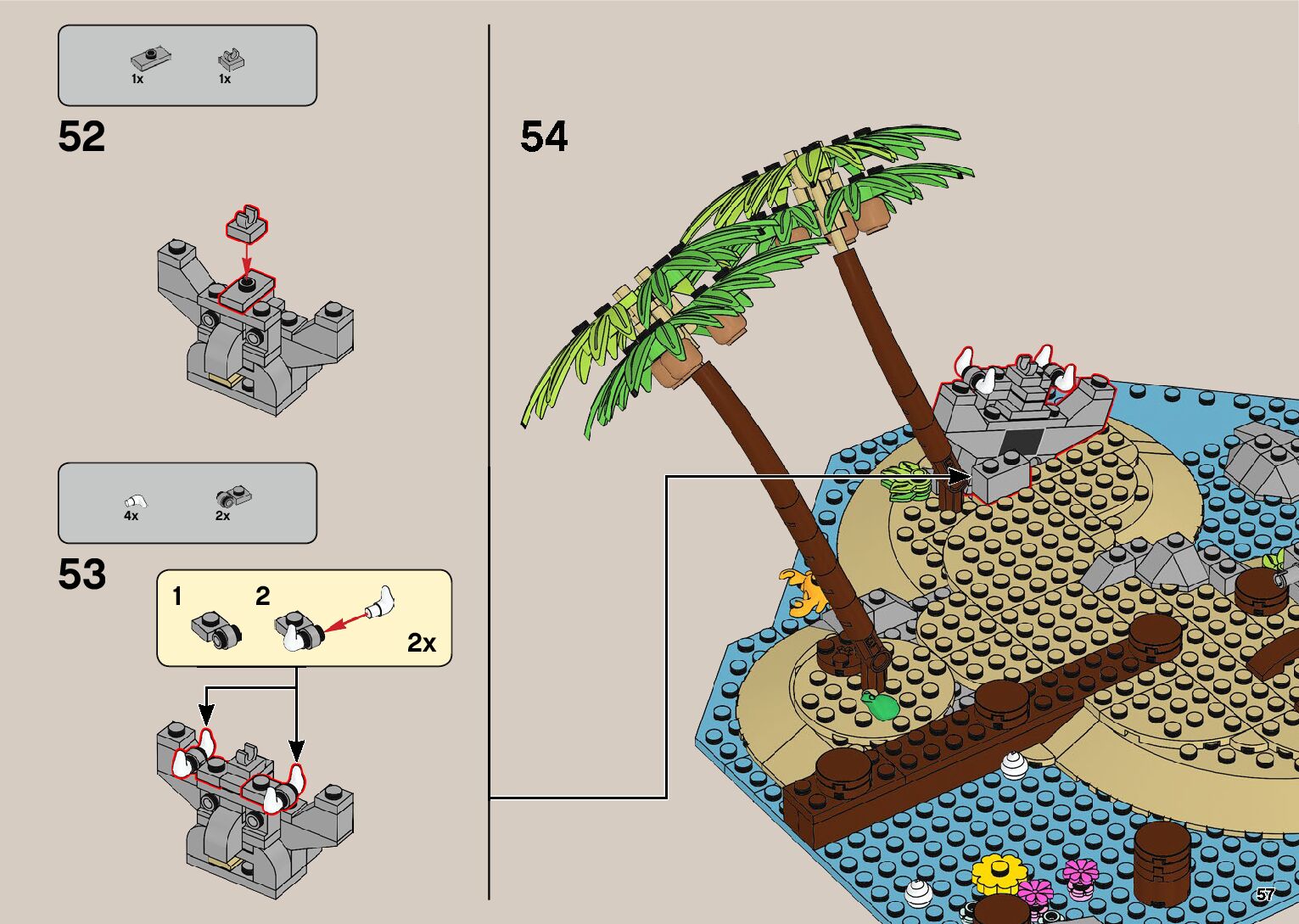 1x 1x

52

4x 2x

53

1 2

2x

54

57