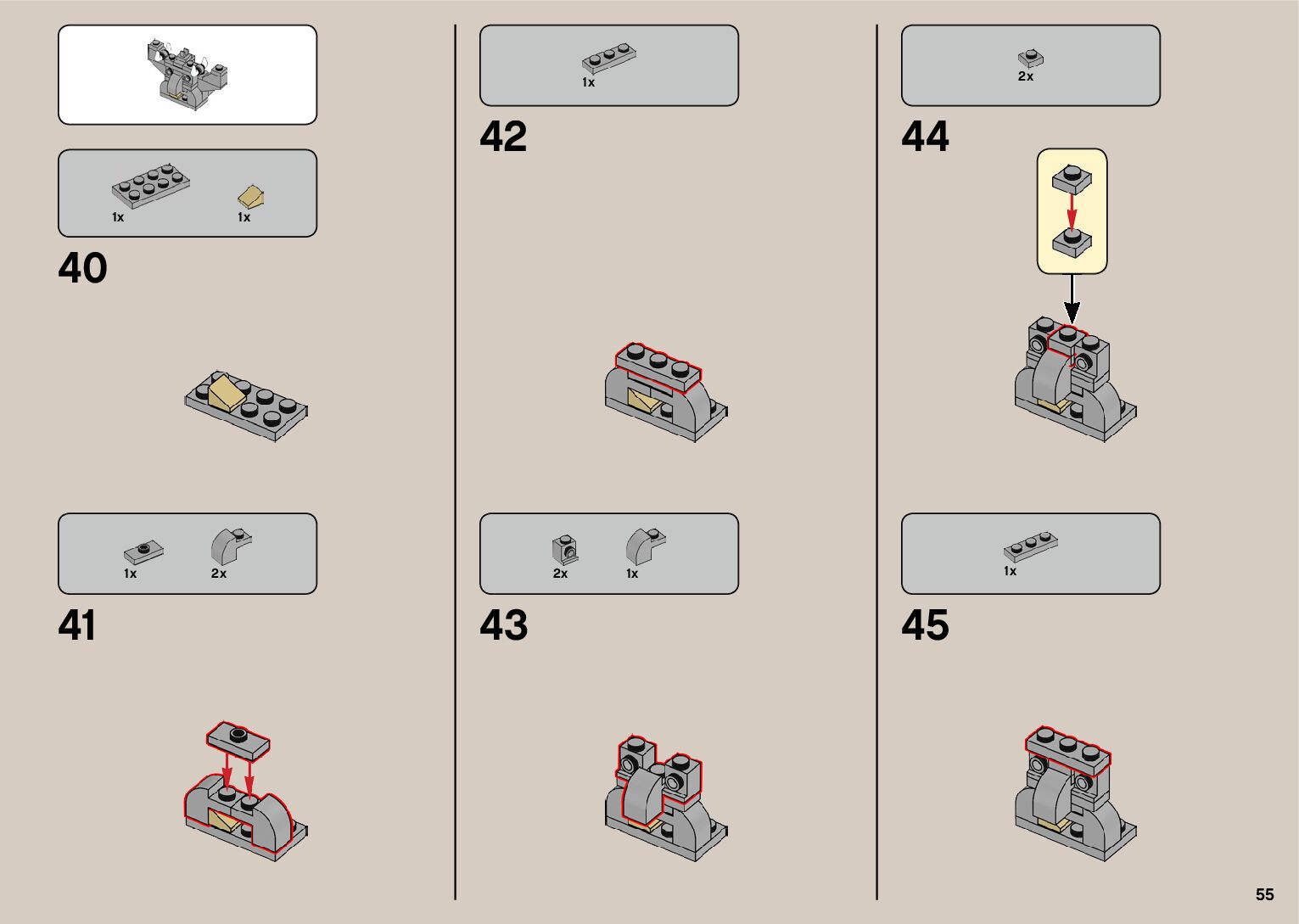 1x 1x

40

1x 2x

41

1x

42

2x 1x

43

2x

44

1x

45

55