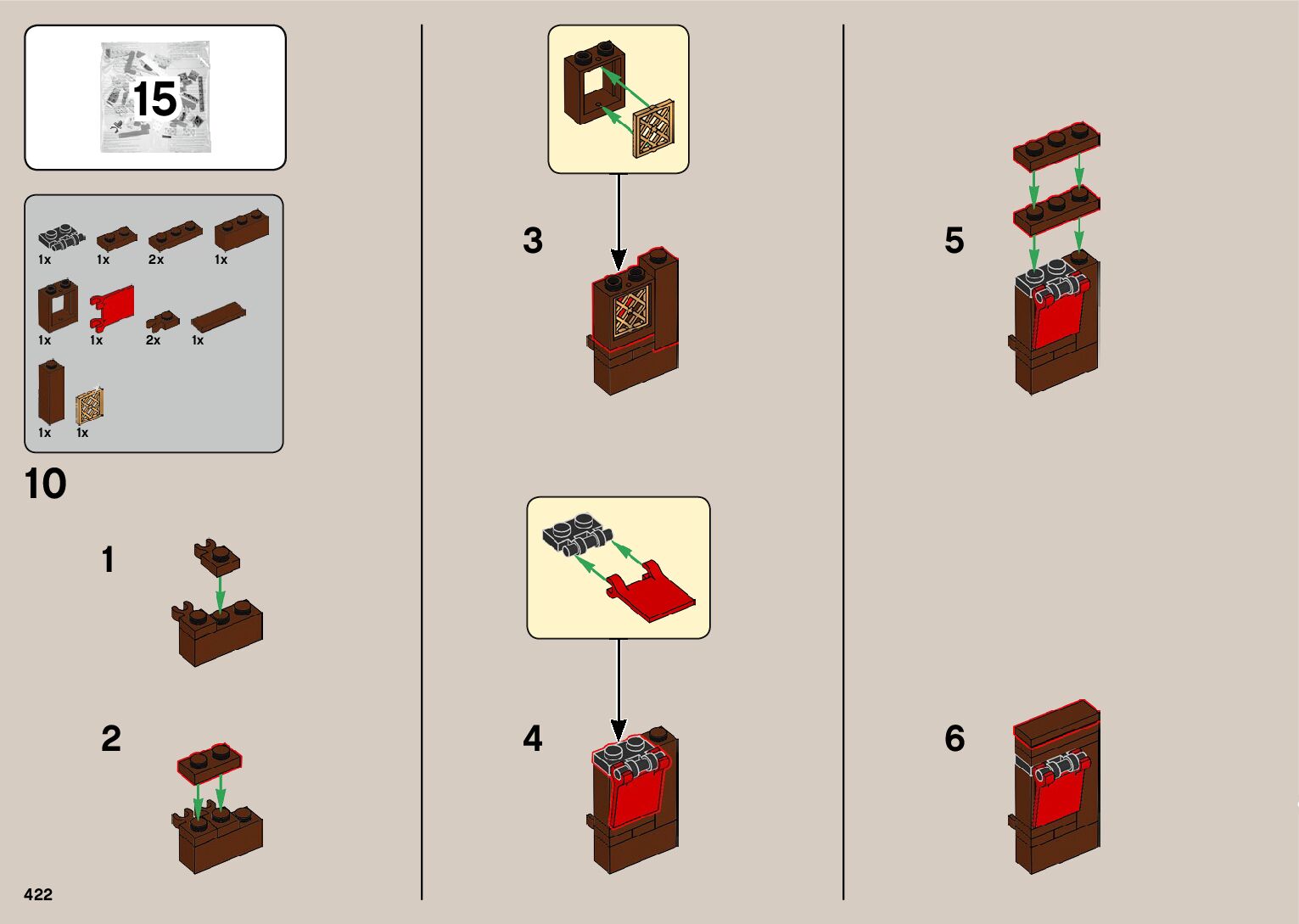 15

1x 1x 2x 1x
1x 1x 2x 1x
1x 1x

10

1

2

3

4

5

6

422