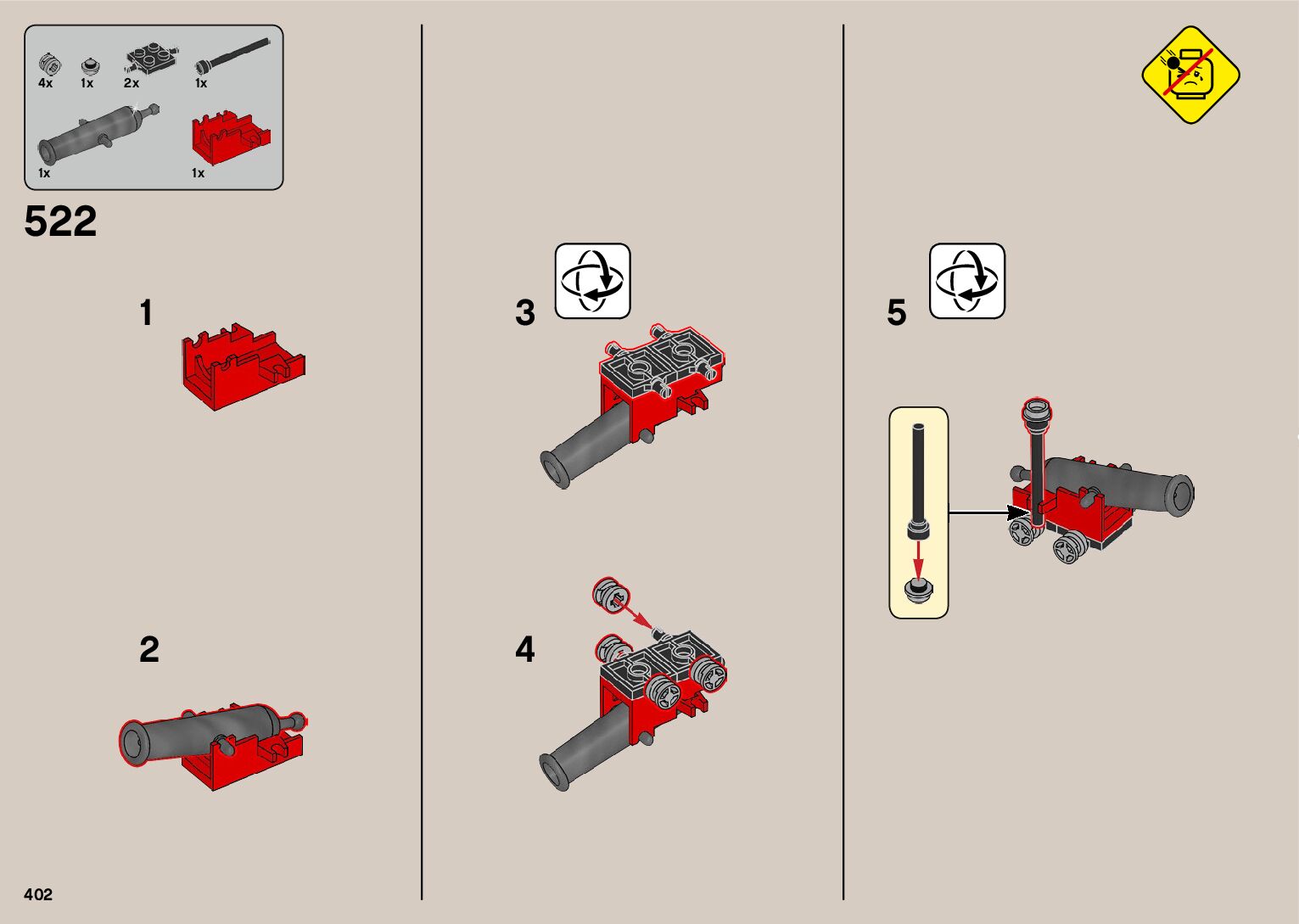 4x 1x 2x 1x

1x 1x

522

1

2

3

4

5

402