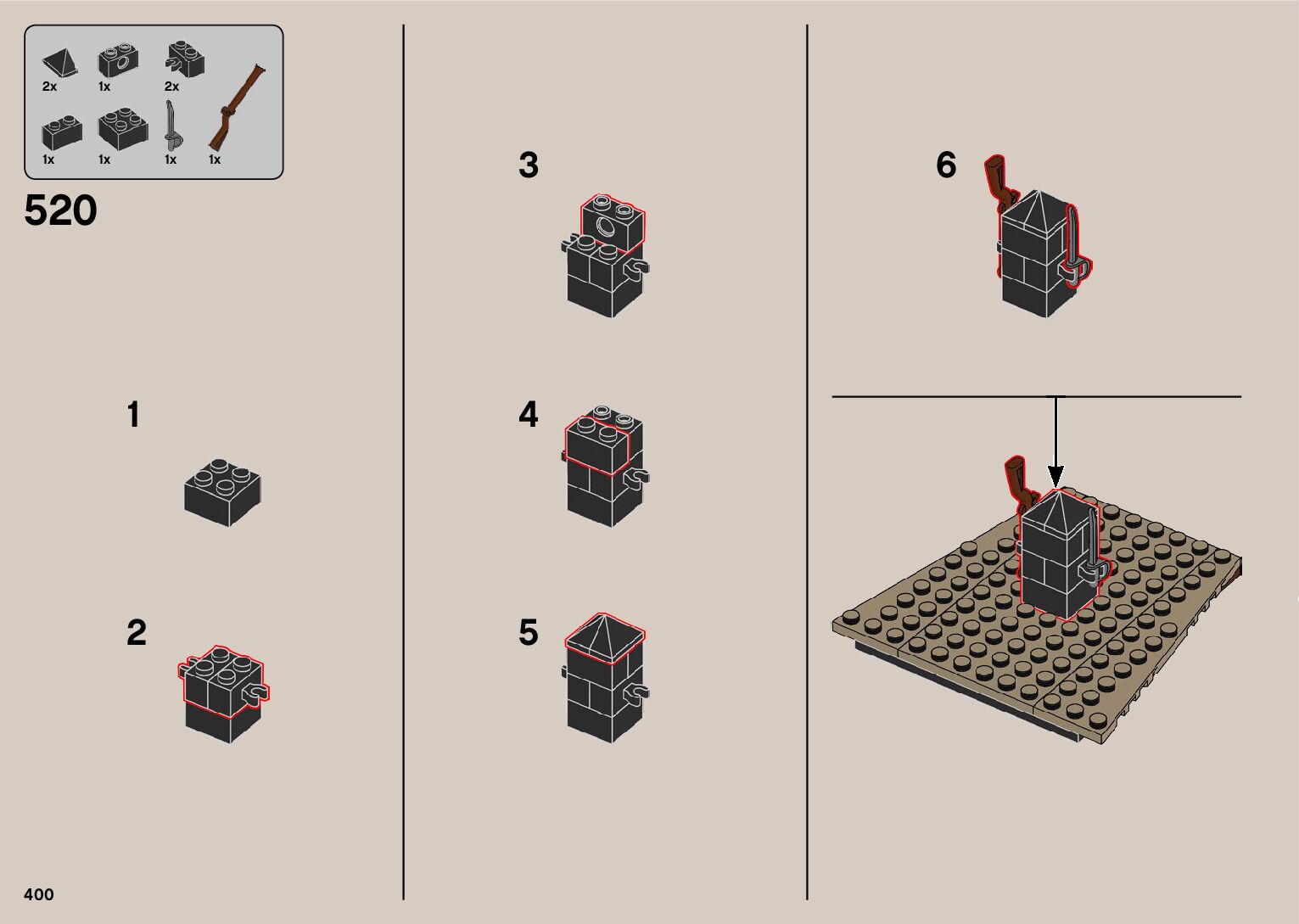 2x
1x
2x
1x
1x
1x
1x

520

1

2

3

4

5

6

400