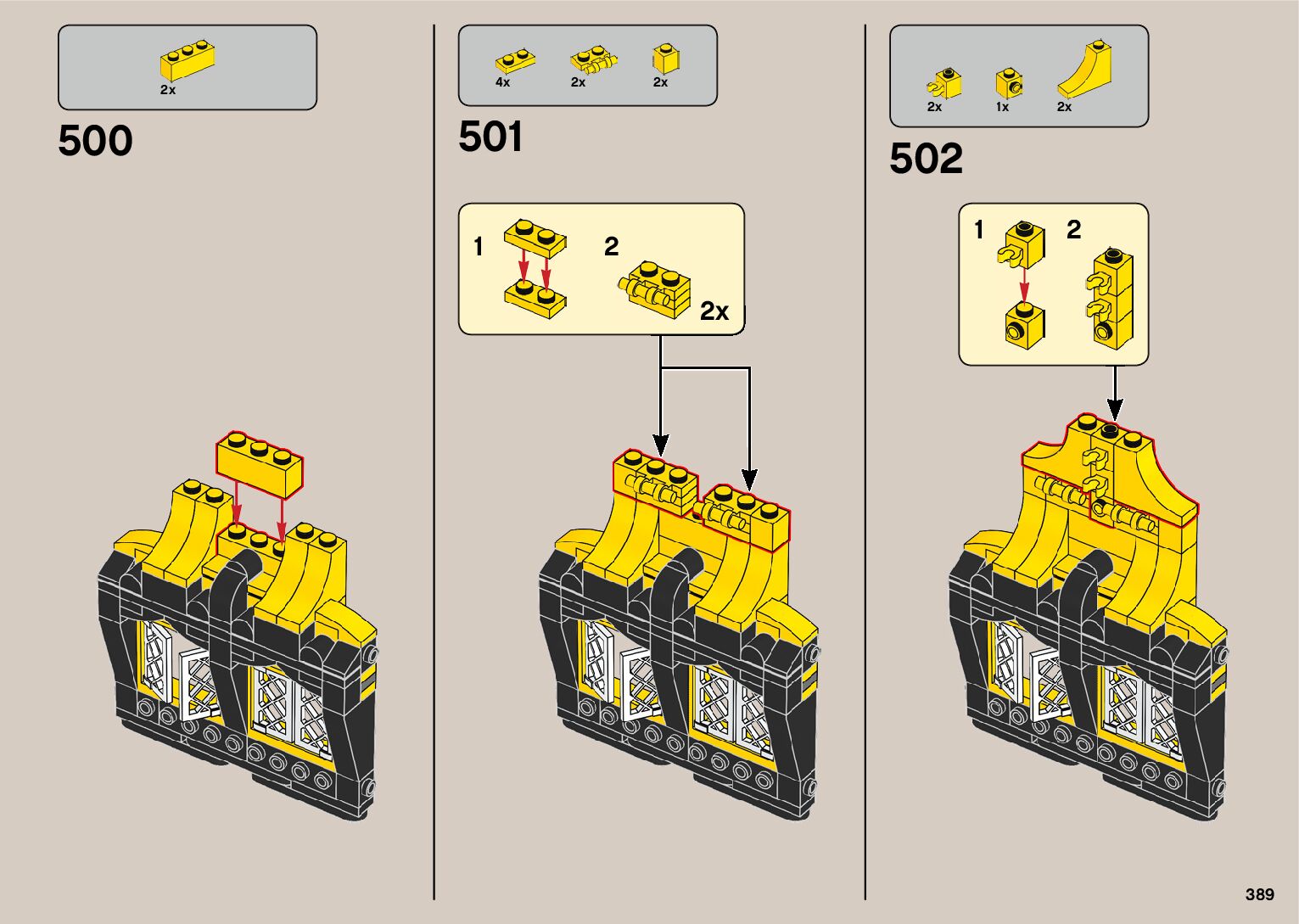 2x

500

4x 2x 2x

501

1

2

2x

2x 1x 2x

502

1

2

389