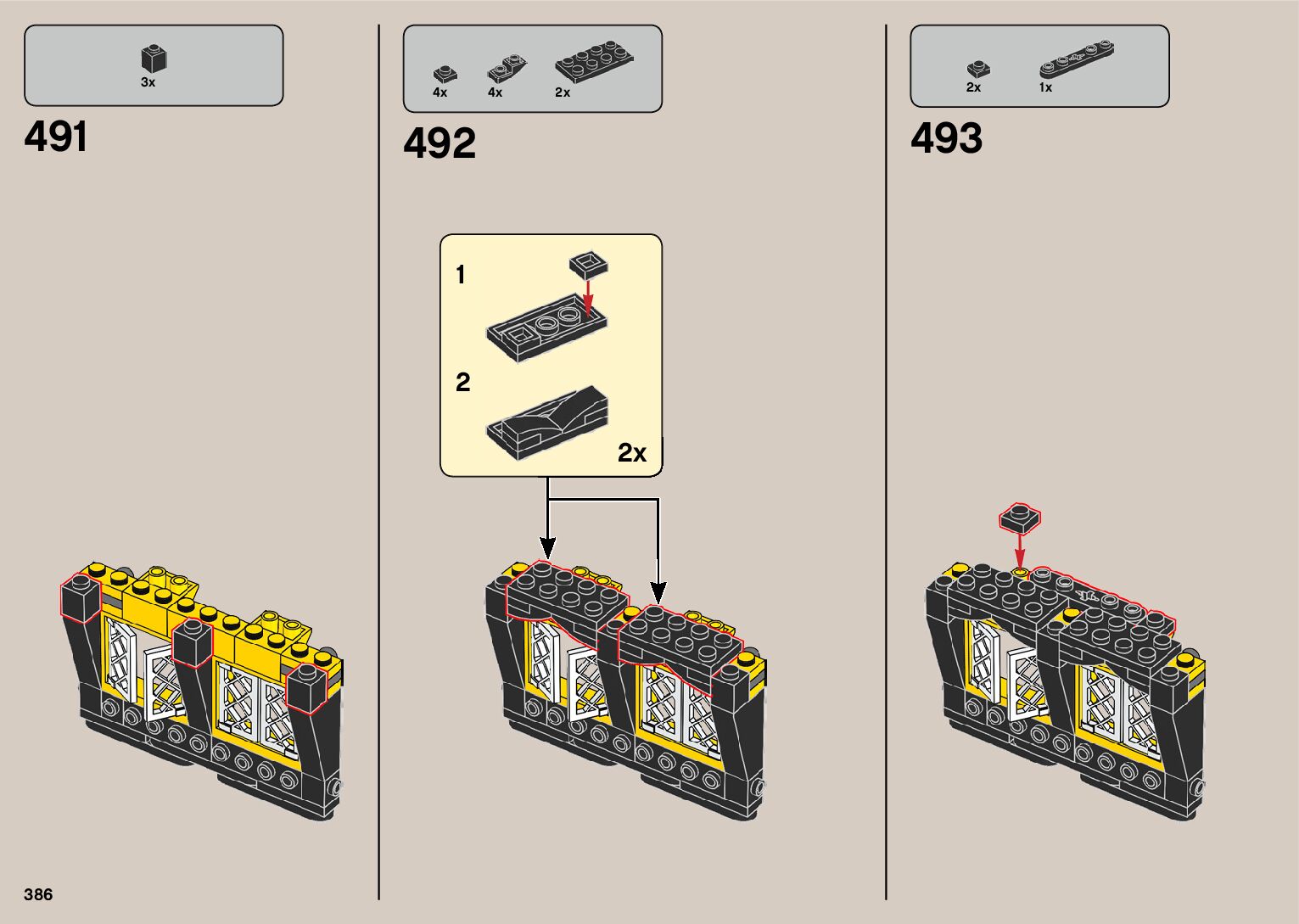 3x

491

4x 4x 2x

492

1

2

2x

2x 1x

493

386