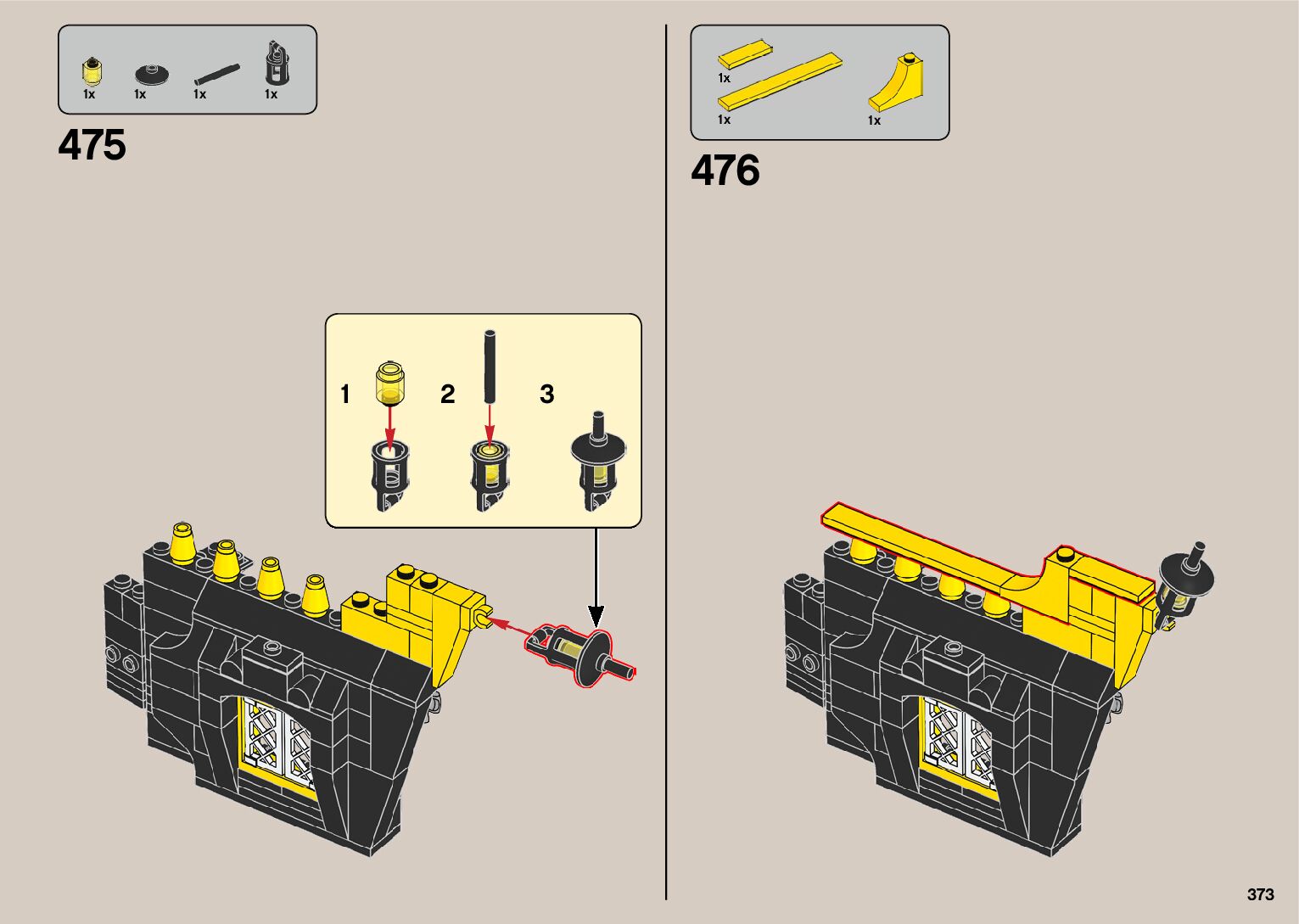 1x 1x 1x 1x

475

1 2 3

1x
1x 1x

476

373