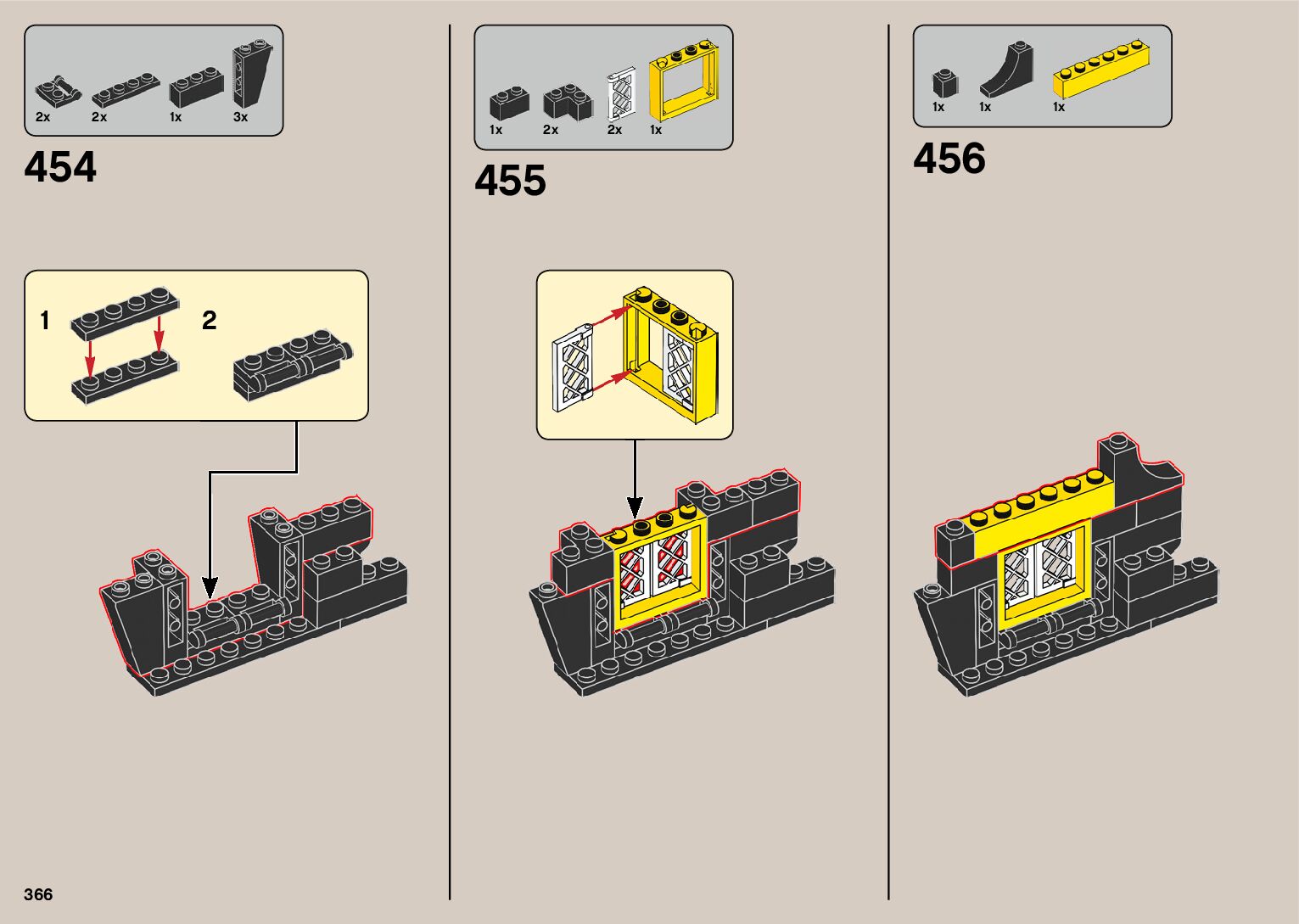 2x 2x 1x 3x

454

1

2

1x 2x 2x 1x

455

1x 1x 1x

456

366