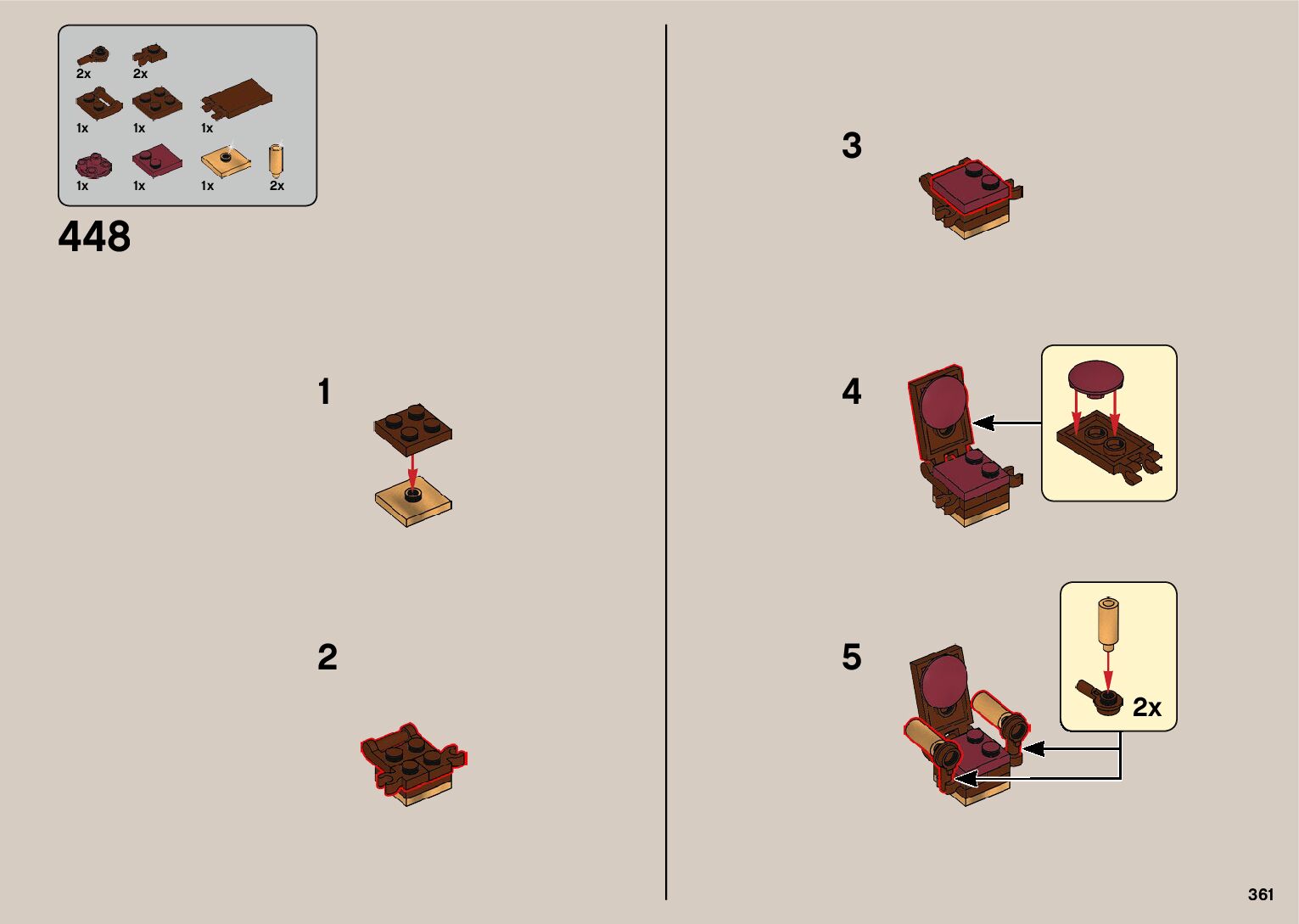 2x 2x
1x 1x 1x
1x 1x 1x 2x

448

1

2

3

4

5

2x

361