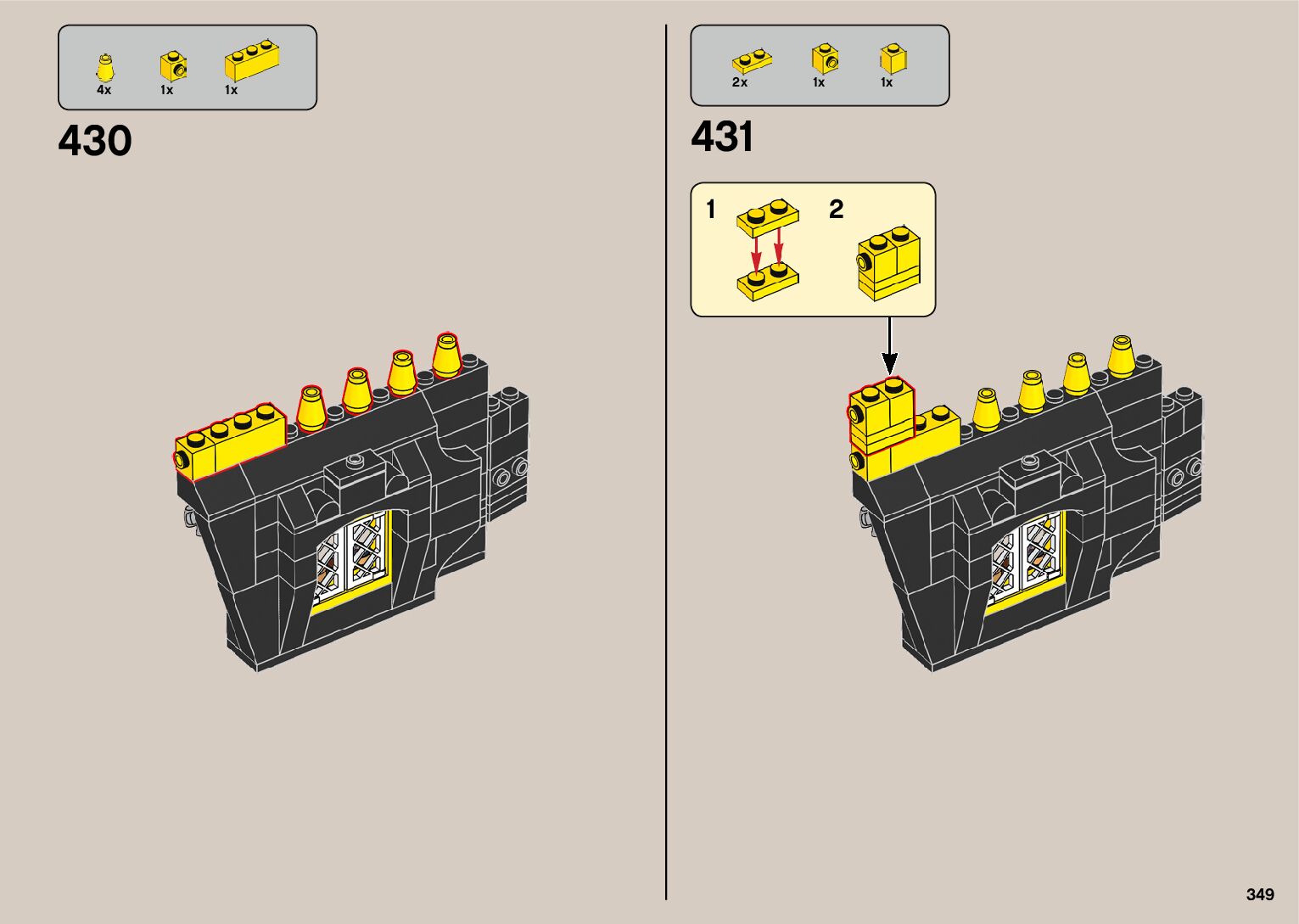 4x 1x 1x

430

2x 1x 1x

431

1

2

349