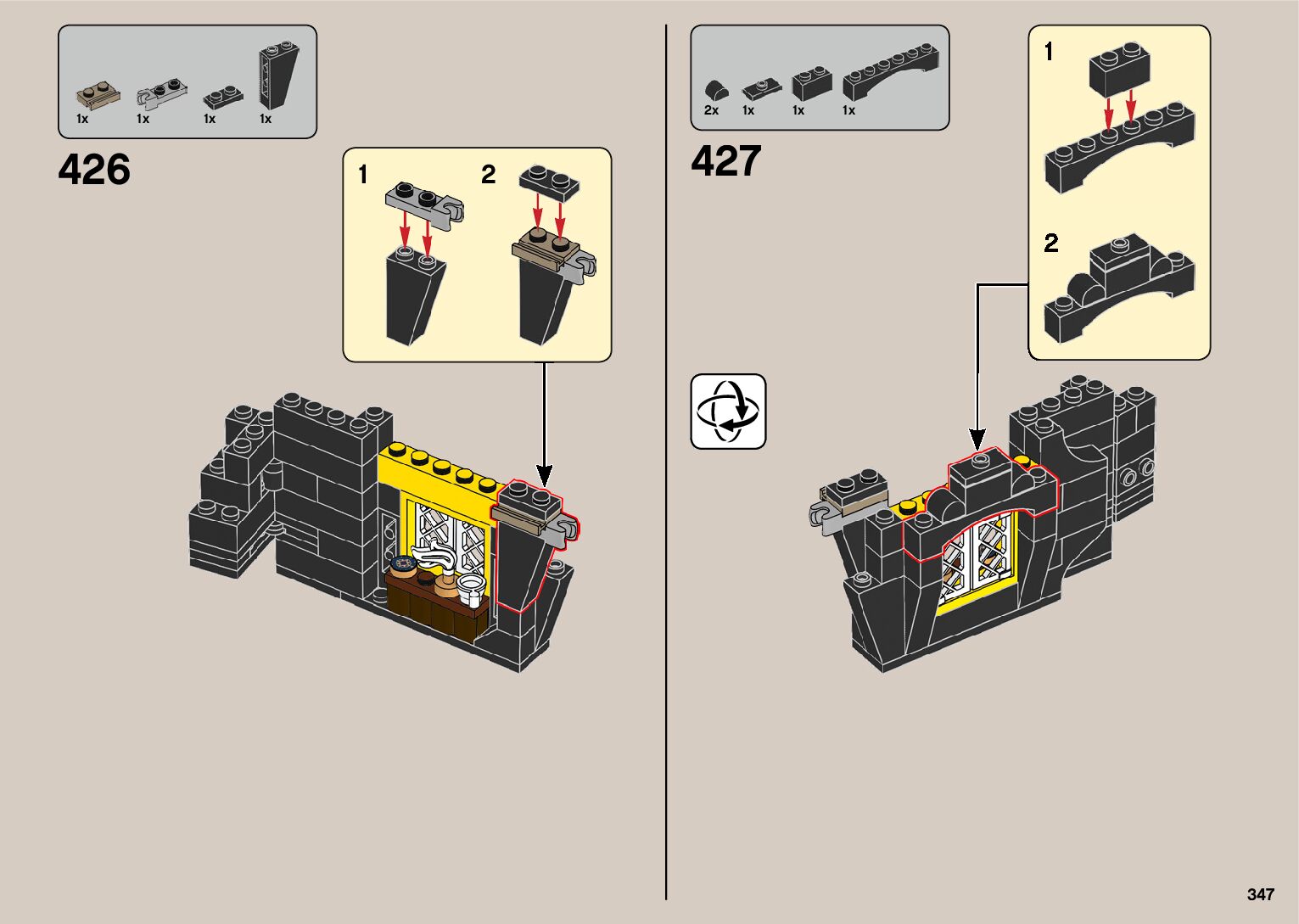 1x 1x 1x 1x

426

1 2

2x 1x 1x 1x

427

1

2

347