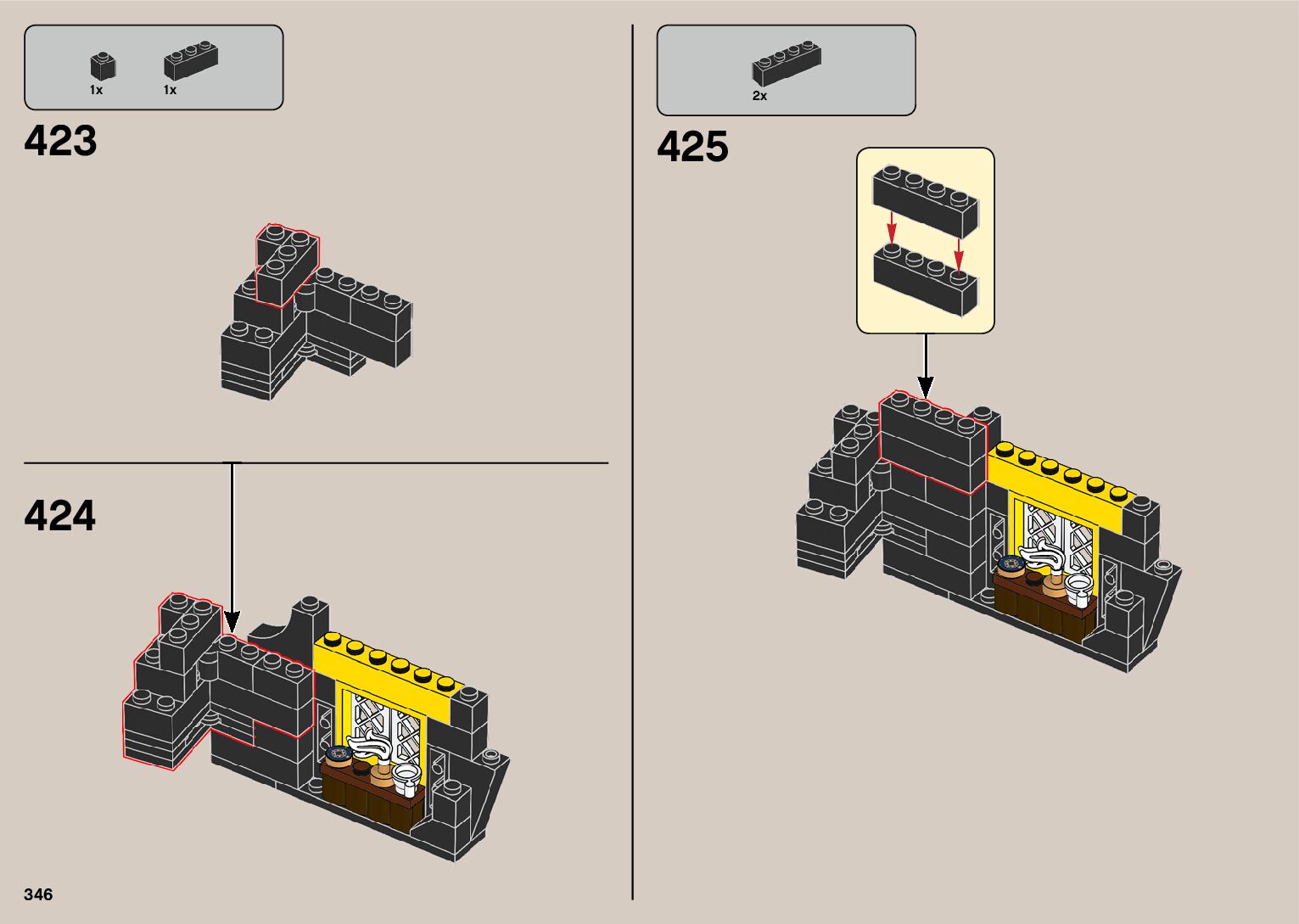 1x 1x

423

424

2x

425

346