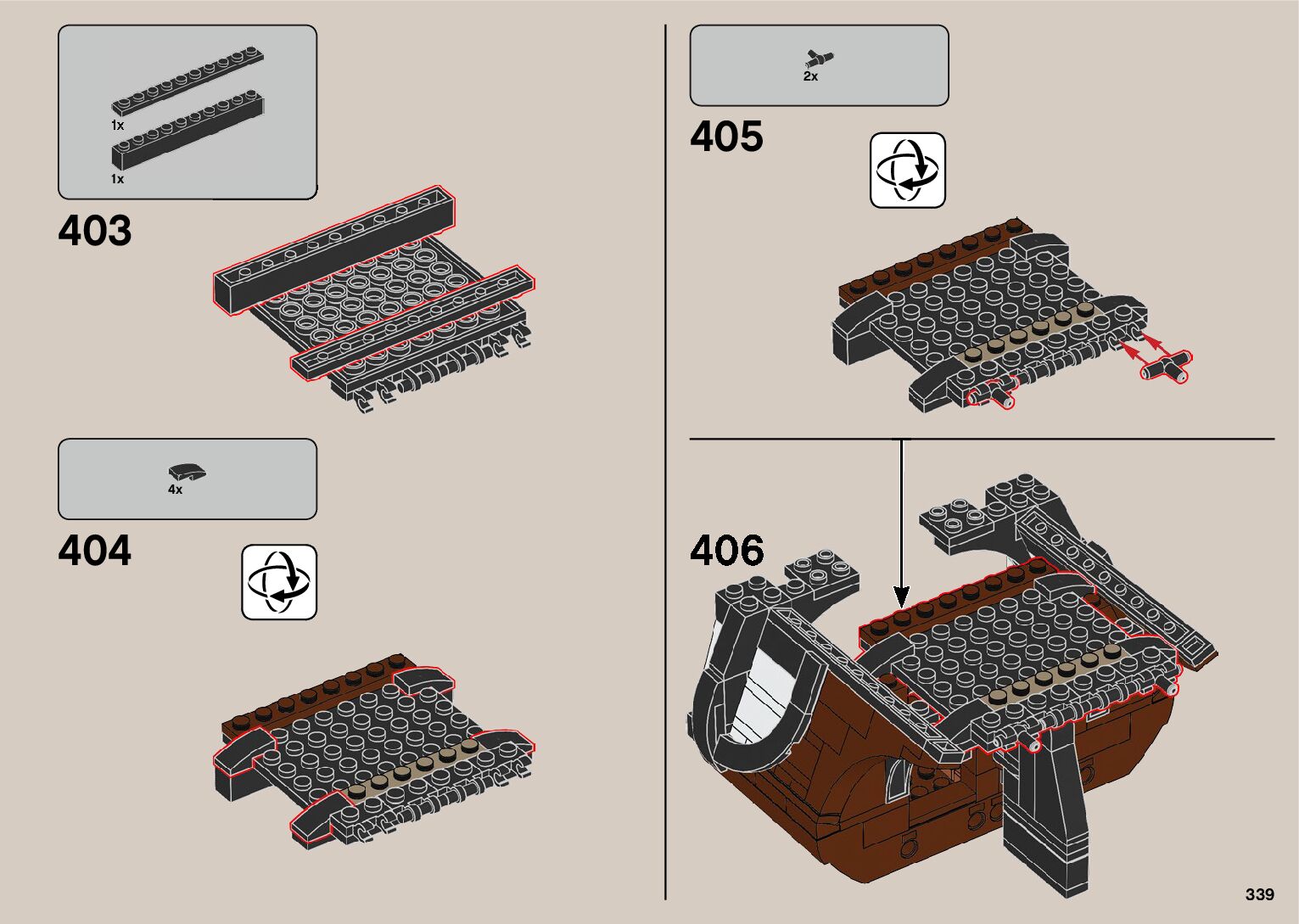 1x

1x

403

4x

404

2x

405

406

339