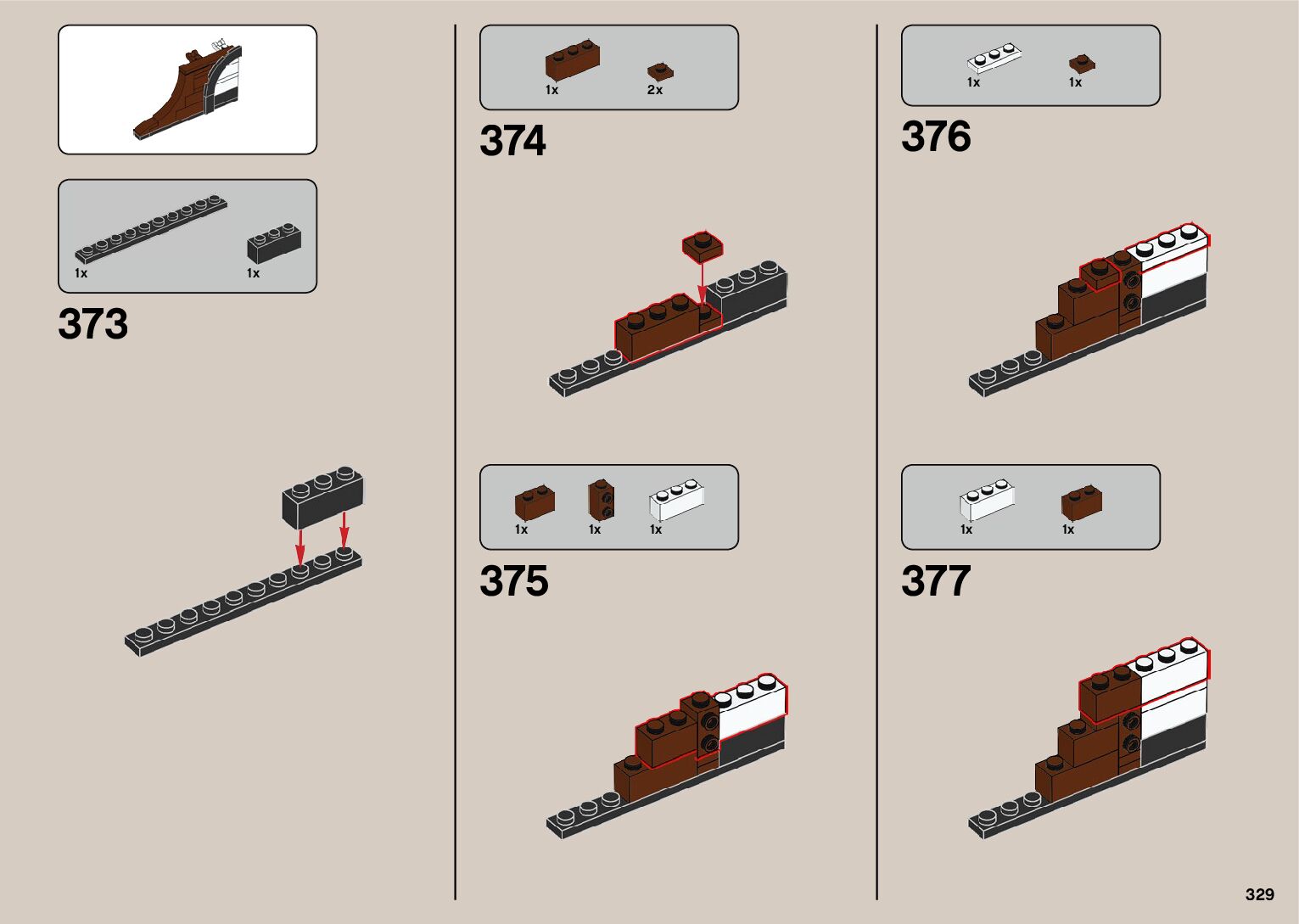 1x

1x

373

1x

2x

374

1x

1x

1x

375

1x

1x

376

1x

1x

377

329